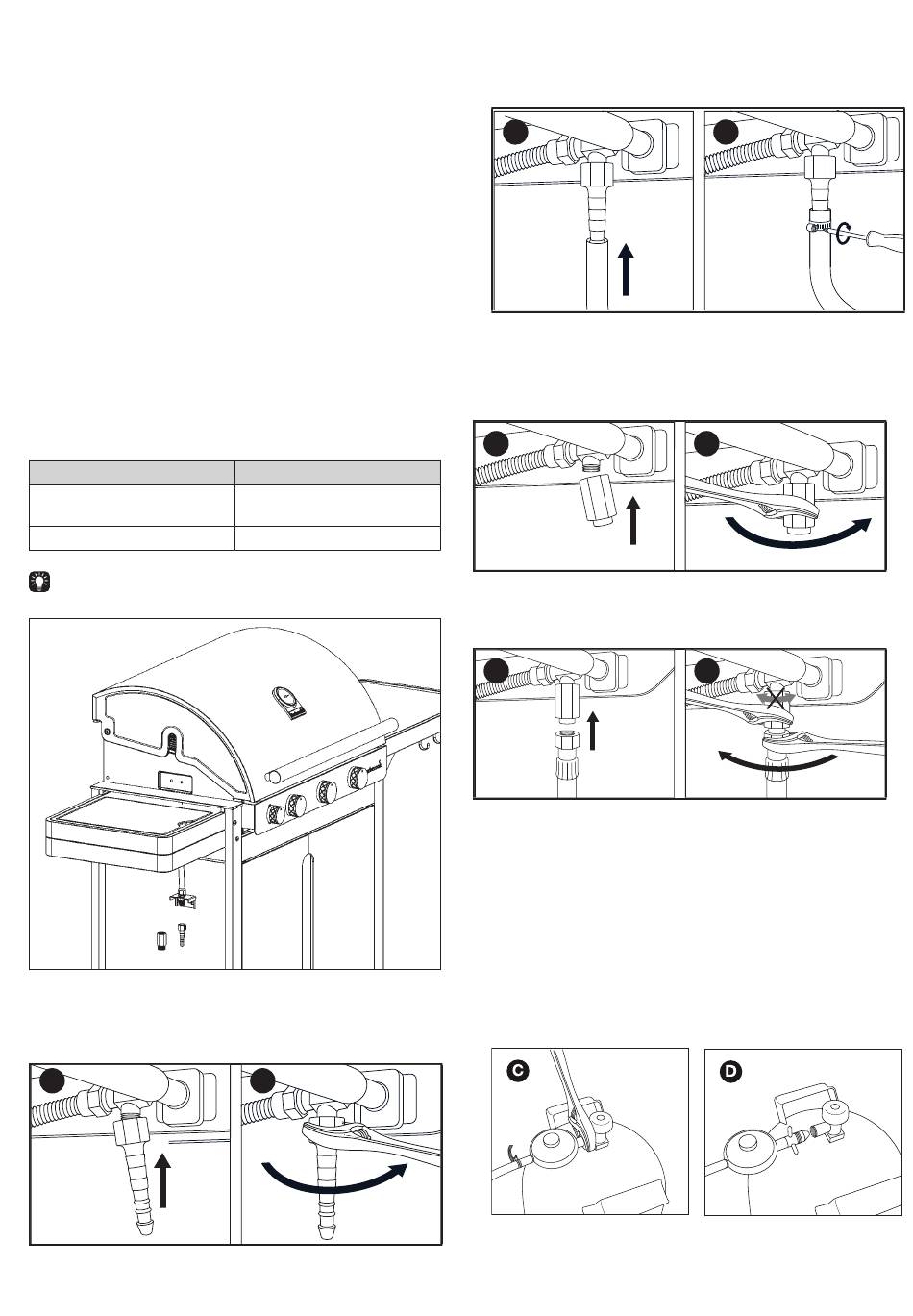 C

D