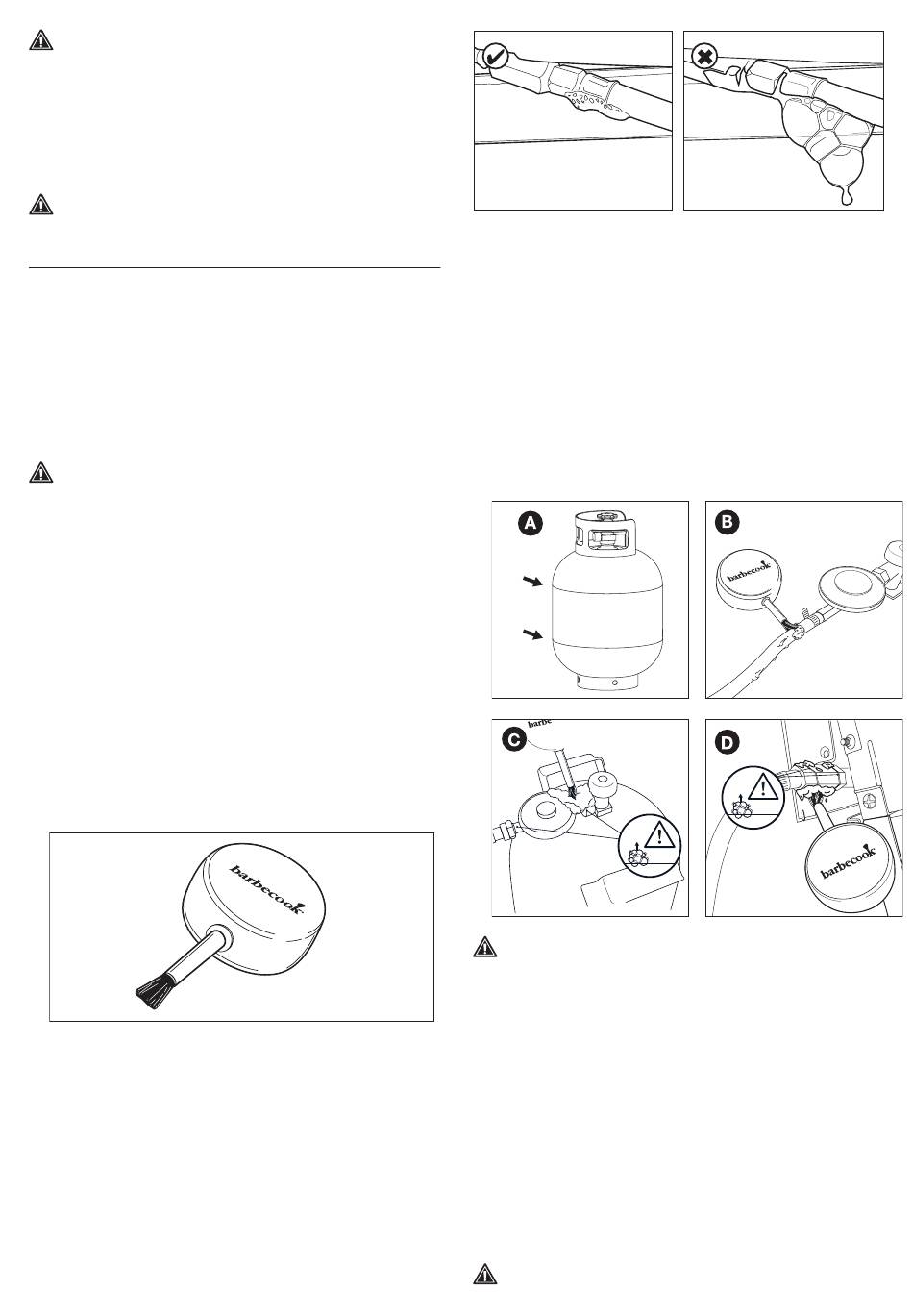 barbecook

A

B

barbecook

C

barbe

D

barbecook