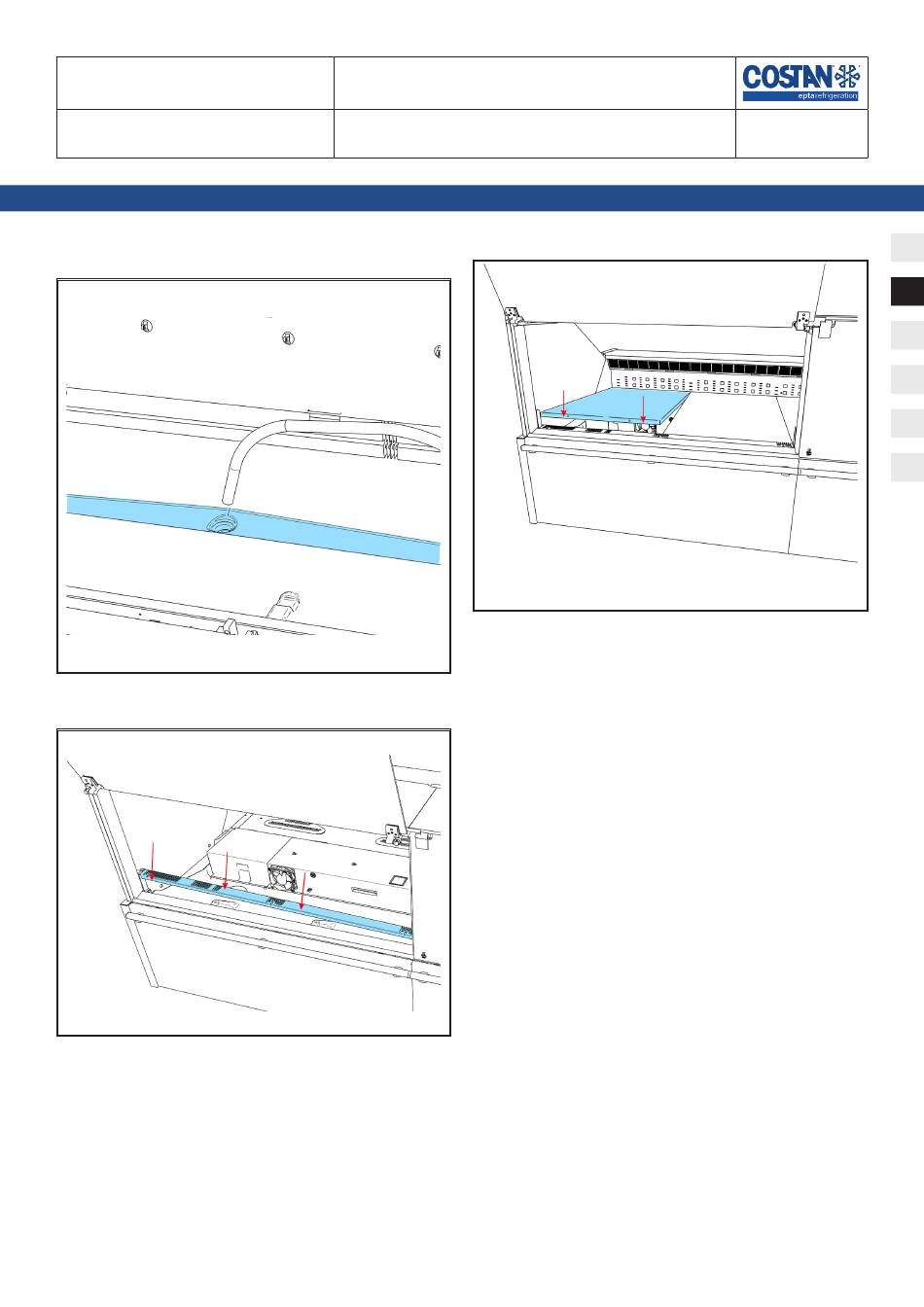 COSTAN
eptarefrigeration