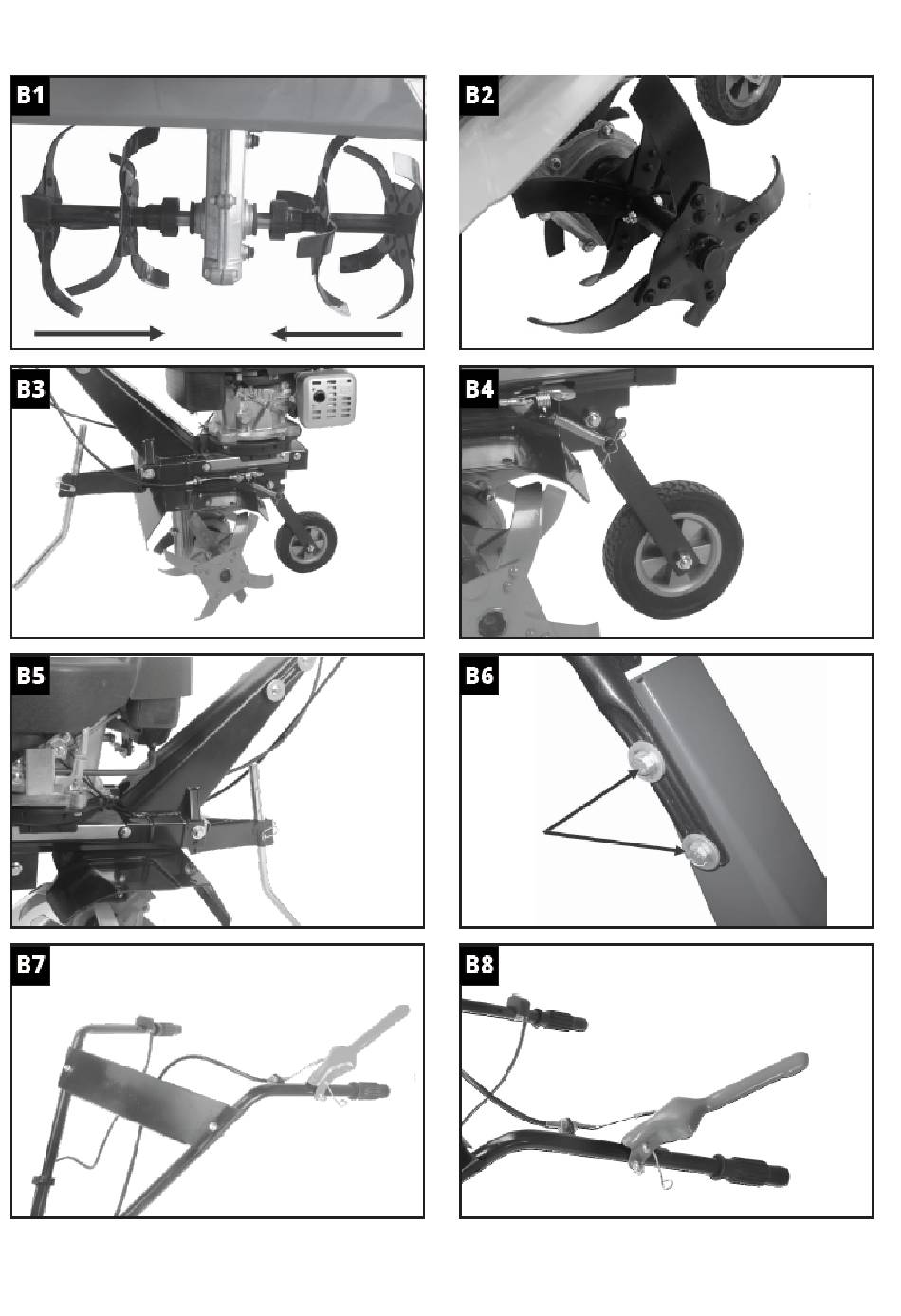 B1

B2

B3

B4

B5

B6

B7

B8