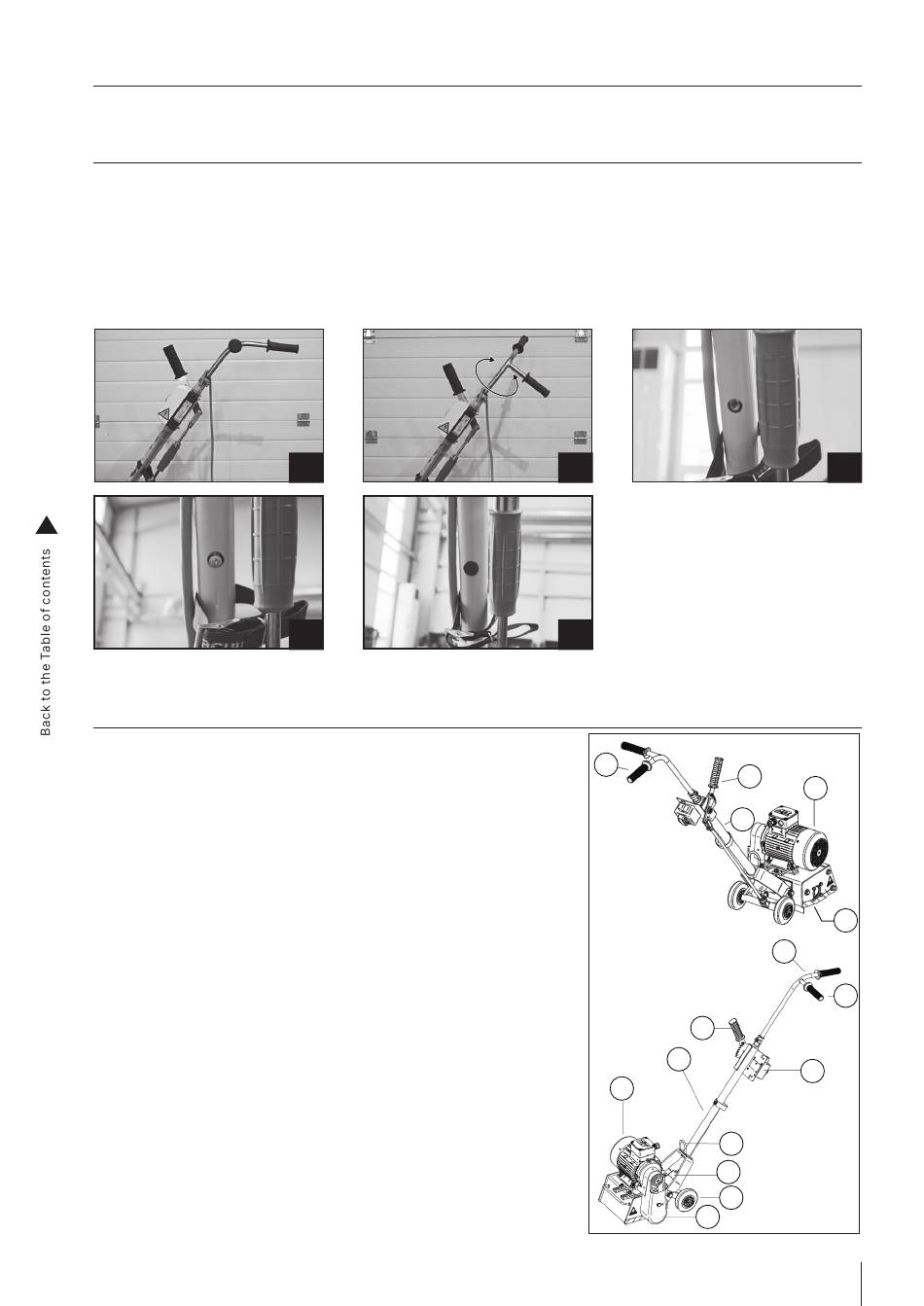 Back to the Table of contents