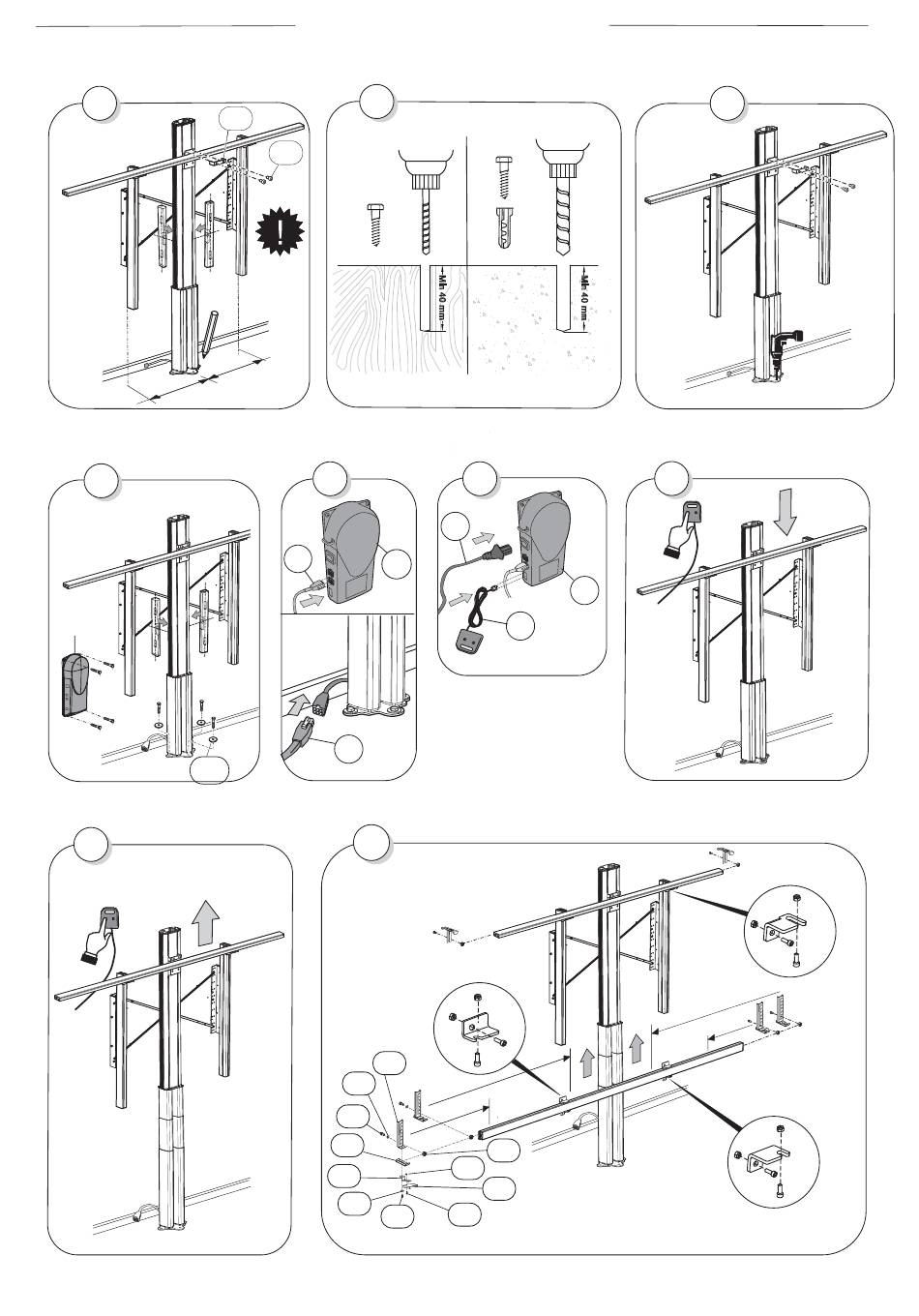 !

Min 40 mm

Min 40 mm