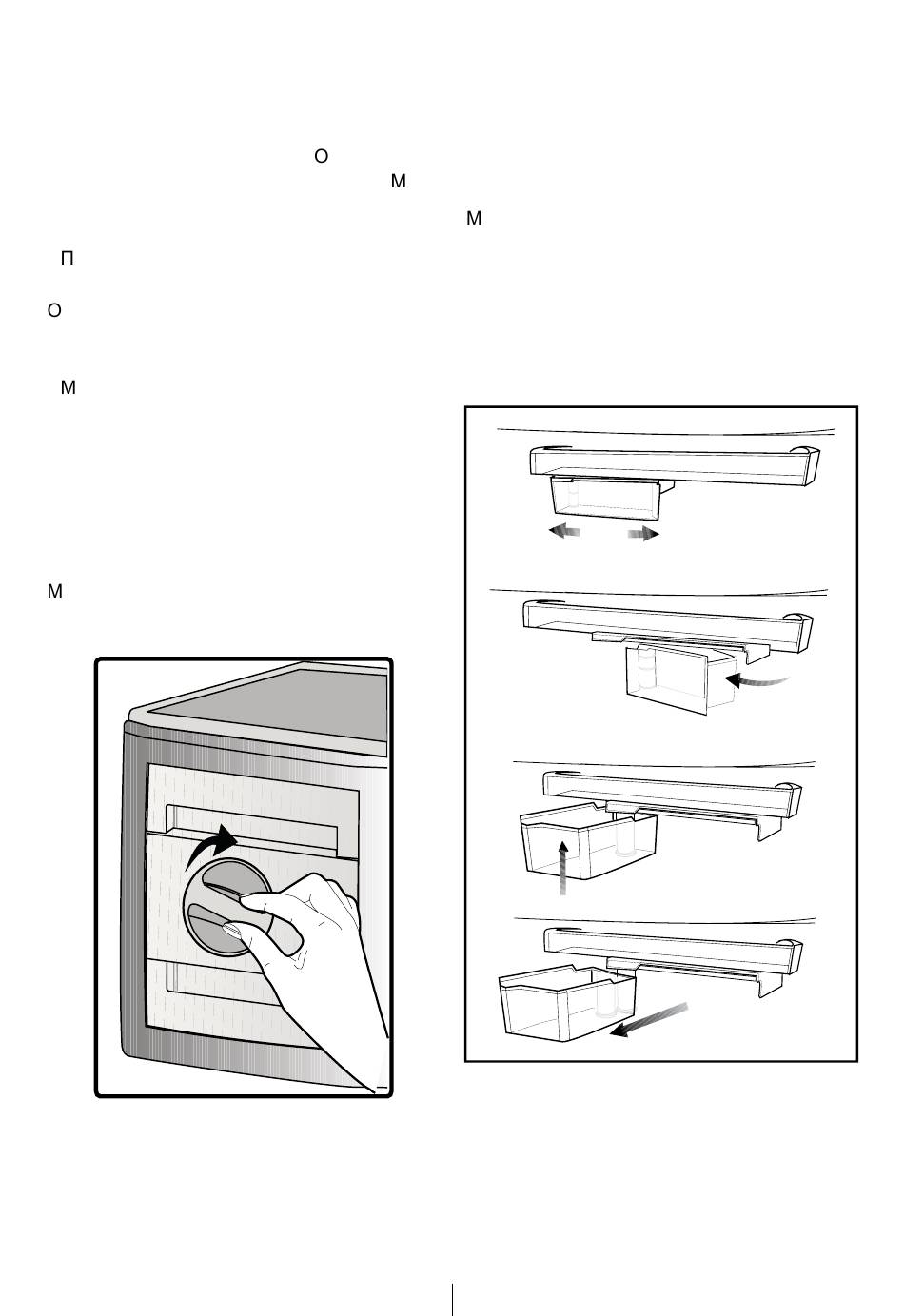 О
М
М
П
О
М
М