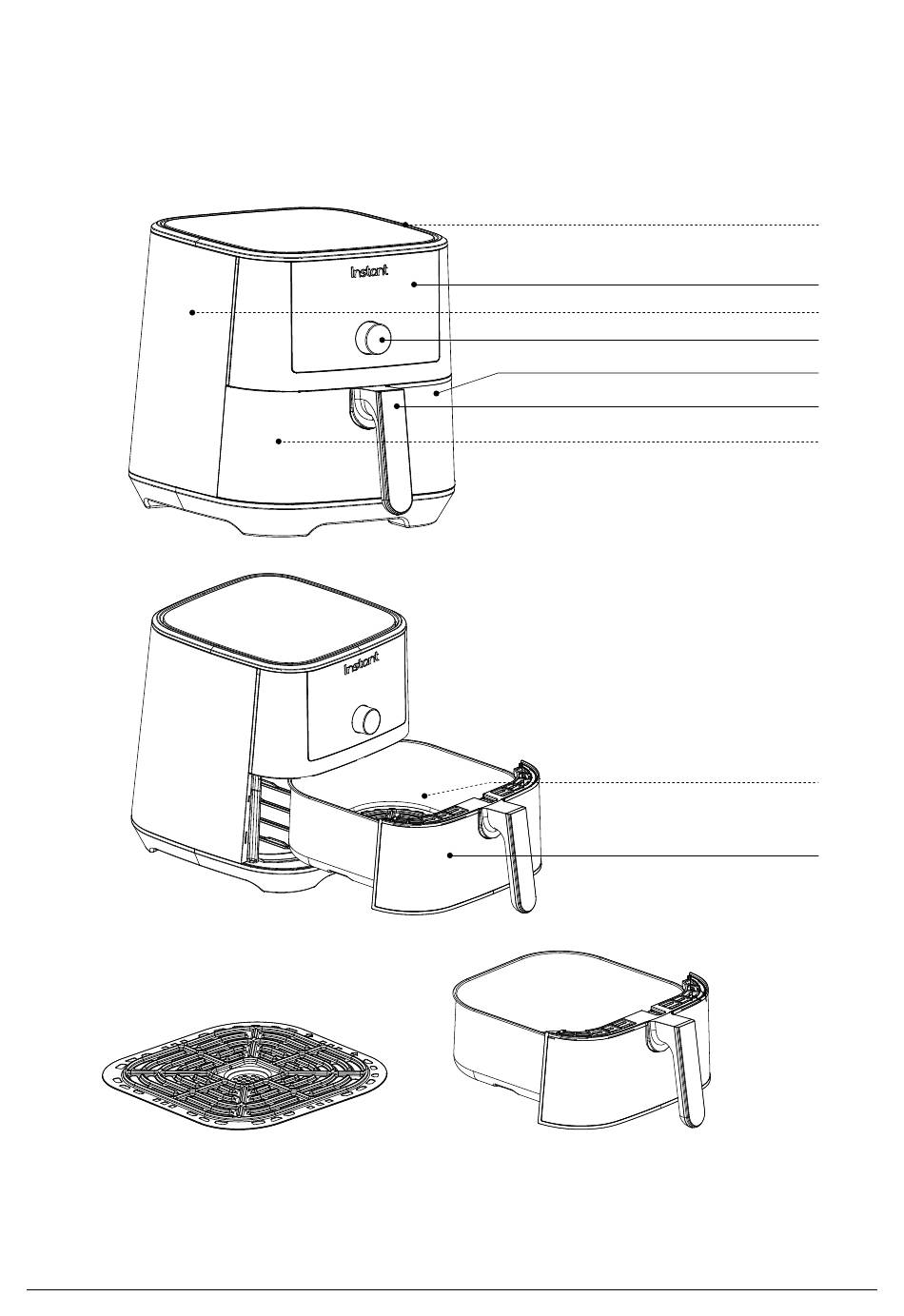 Instant

Instant