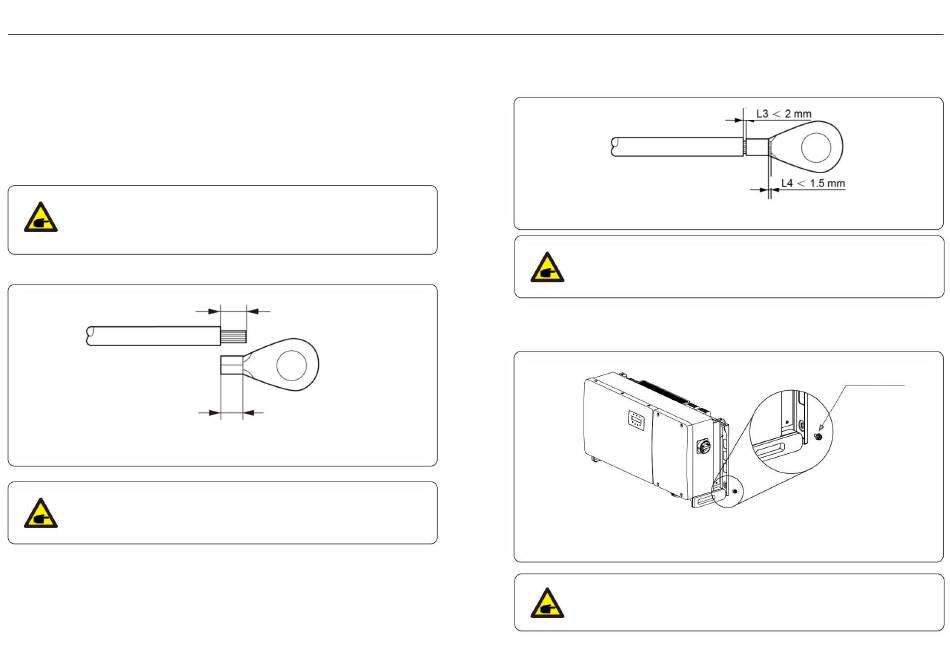 L3 < 2 mm

L4 < 1.5 mm