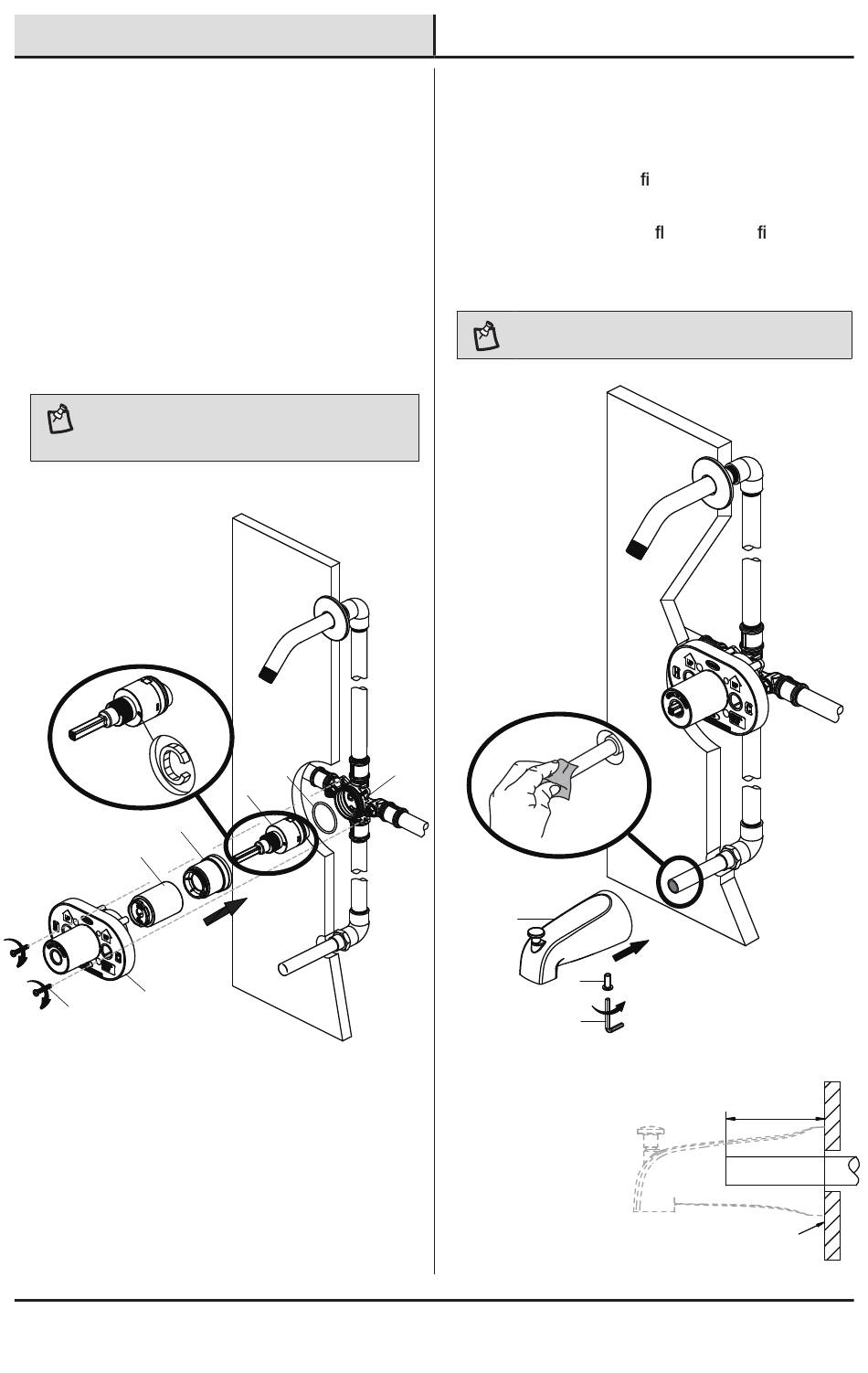 fi

fl fi