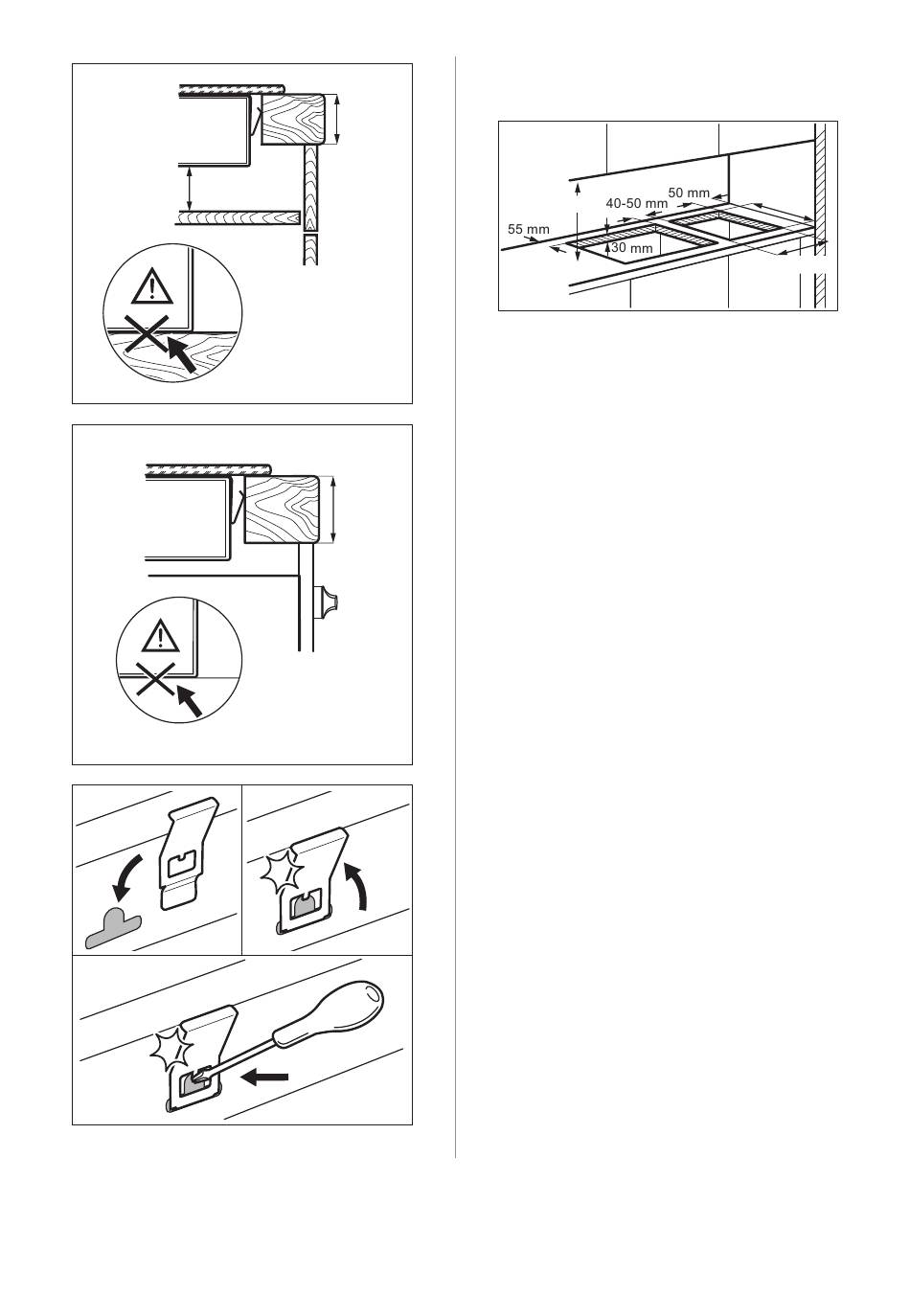 50 mm
40-50 mm
55 mm
30 mm