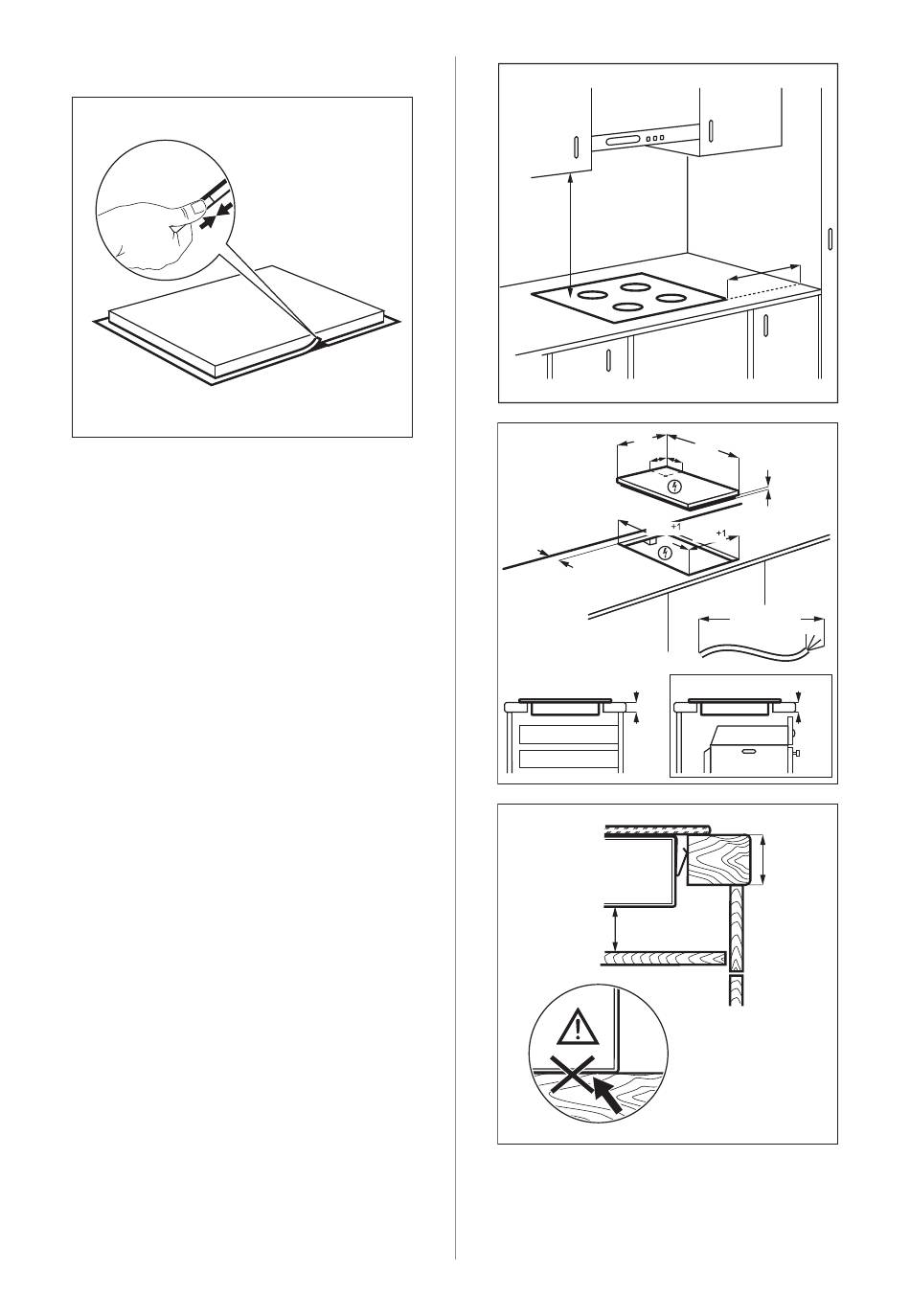 +1

+1