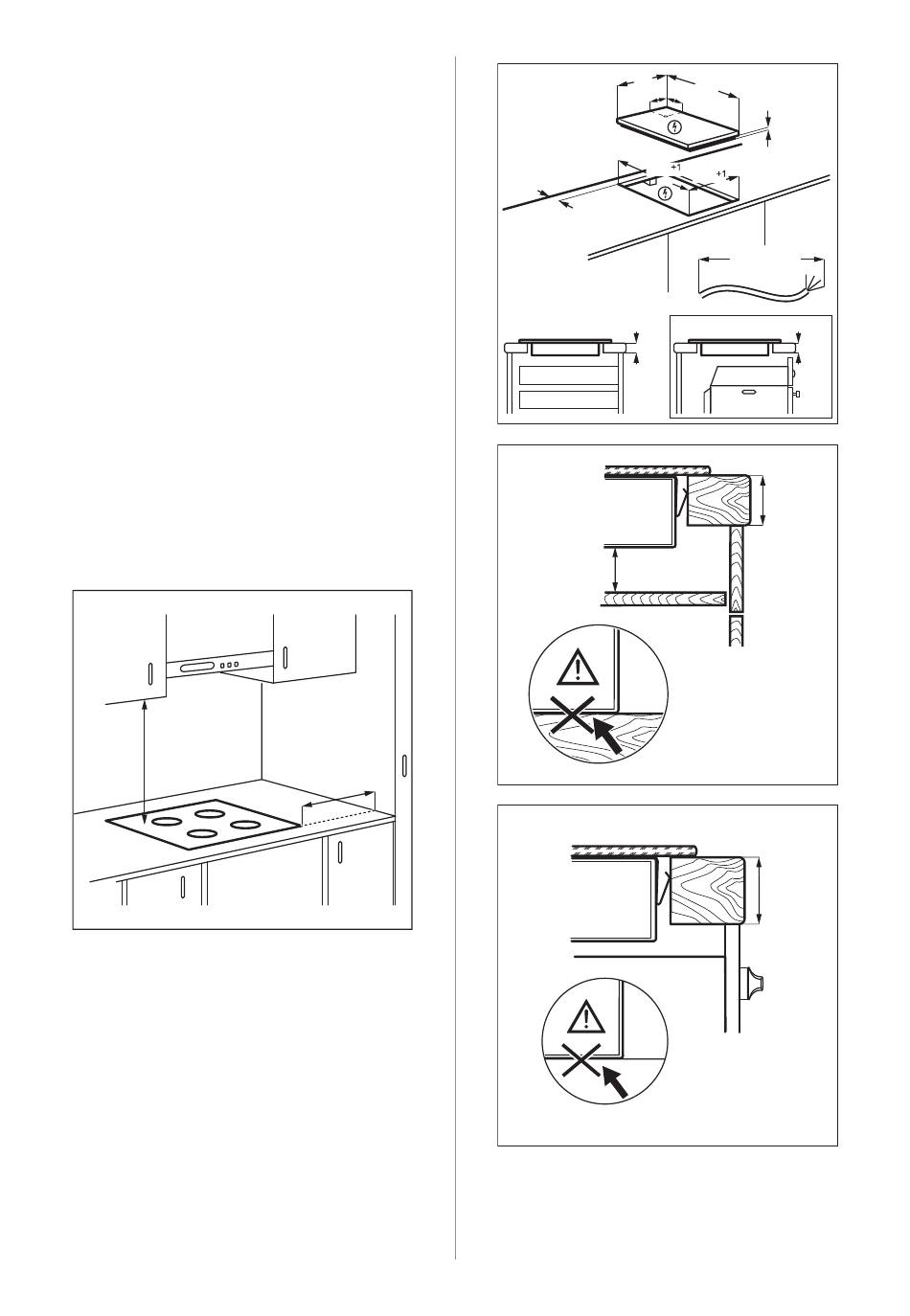 +1
+1