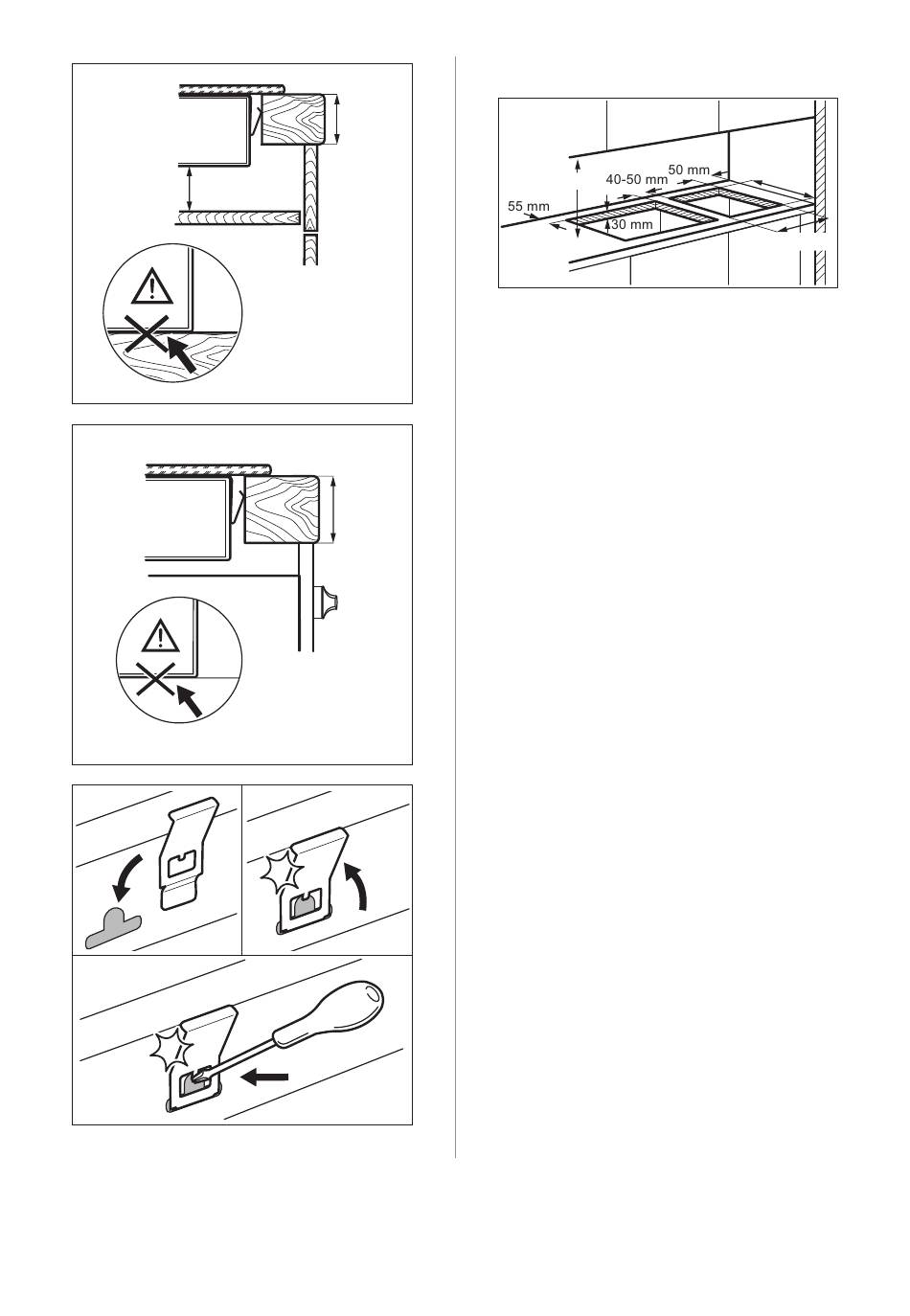 50 mm
40-50 mm
55 mm
30 mm