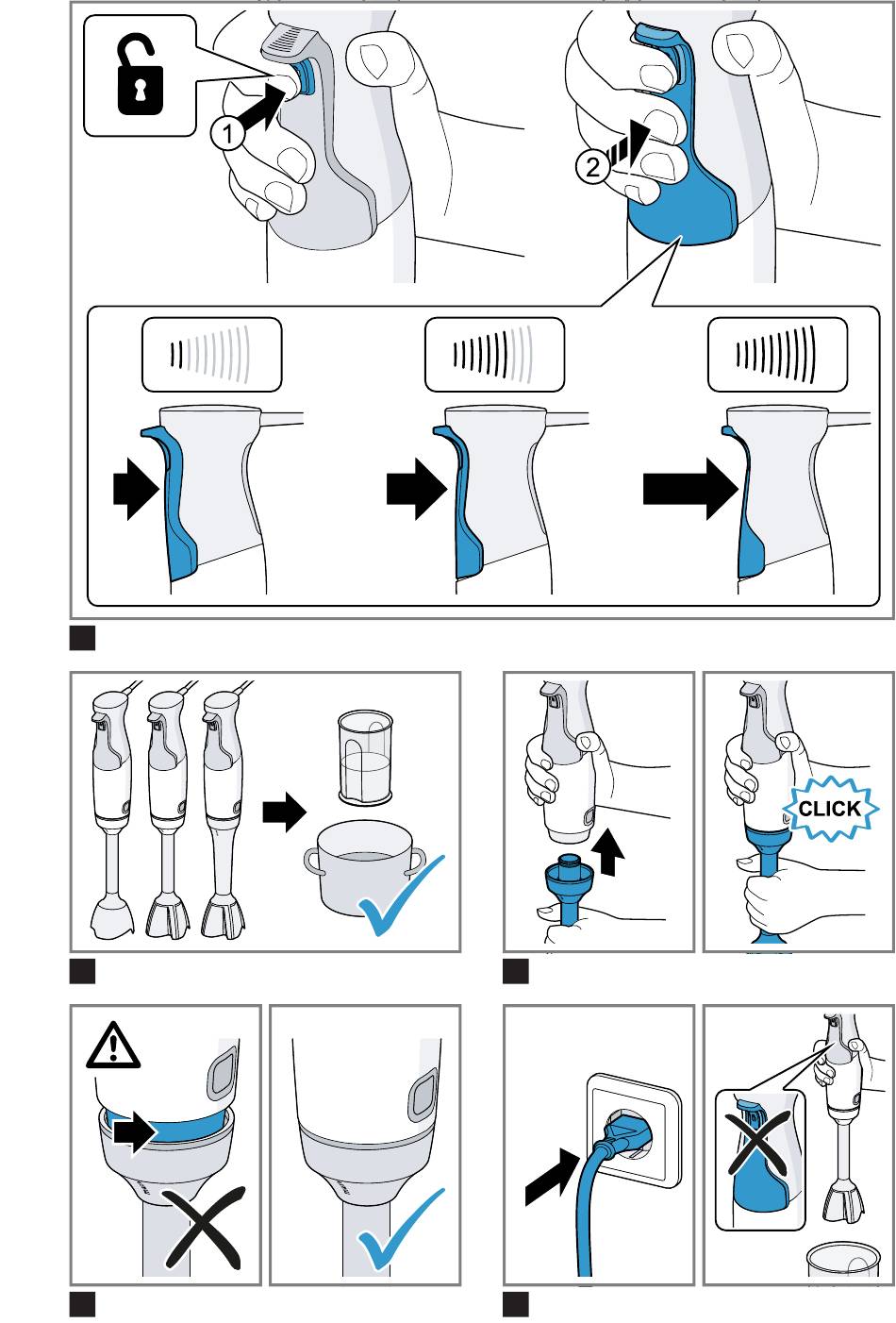 1

2

CLICK