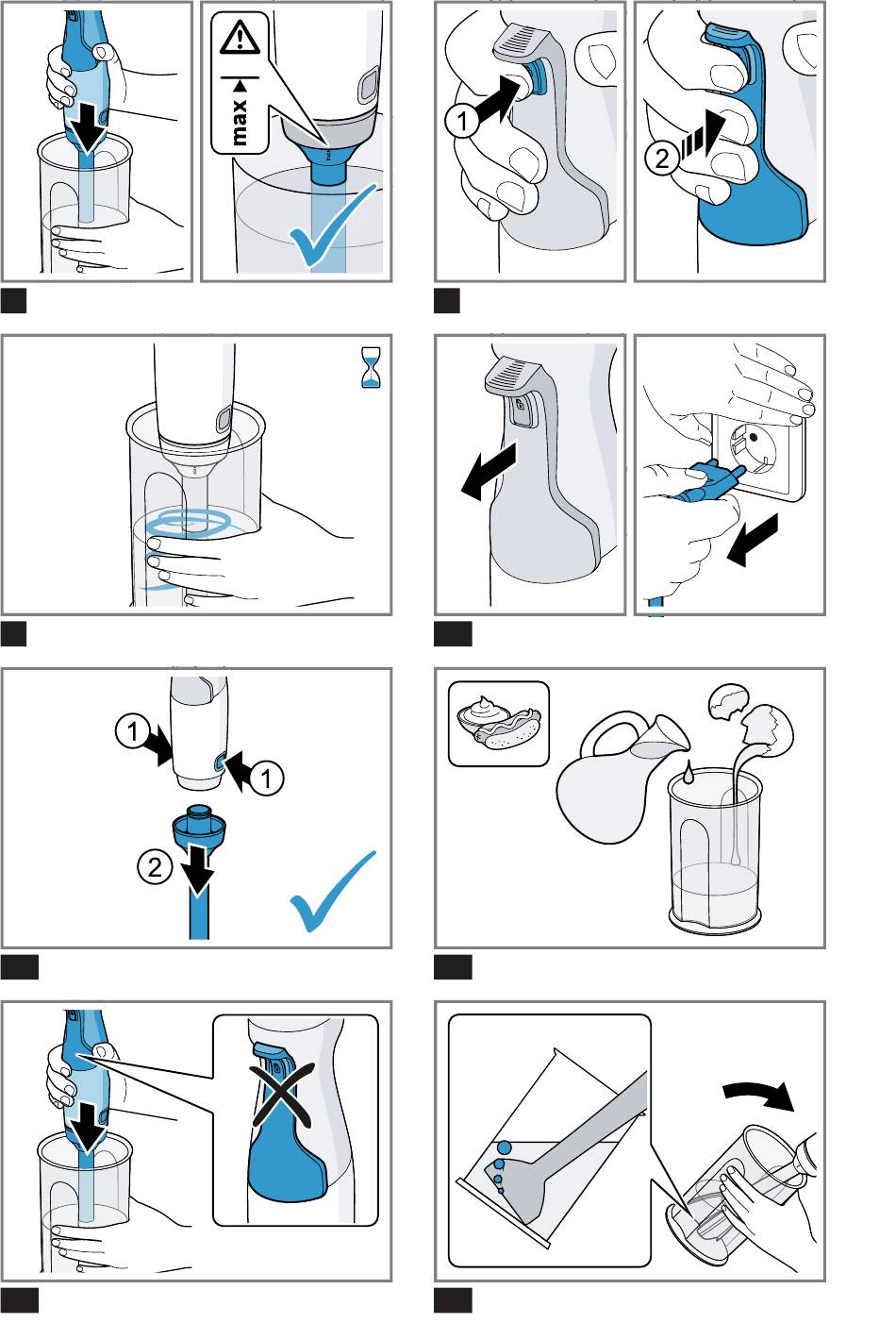 max

1

2

1

1

2