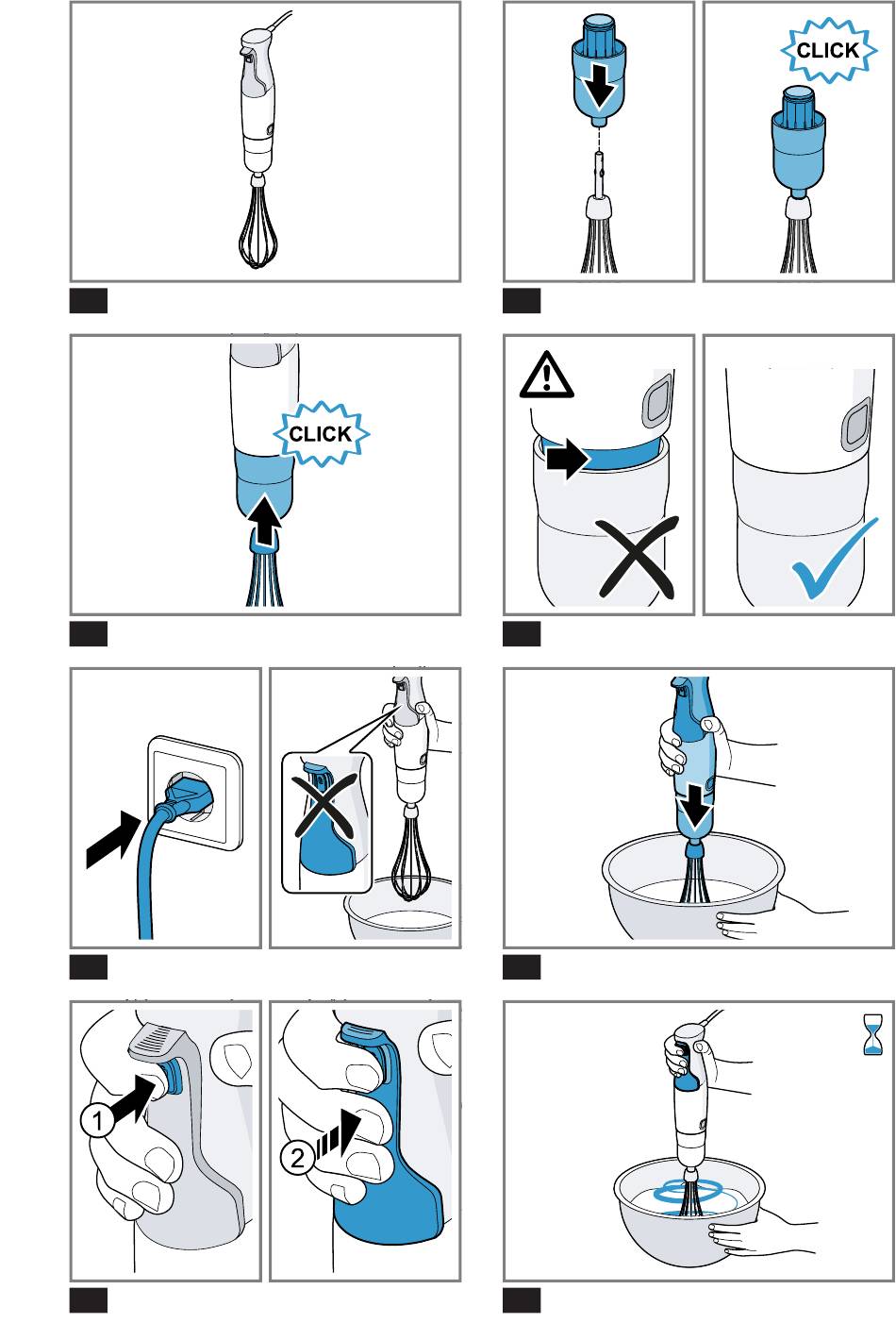 CLICK

CLICK

1

2