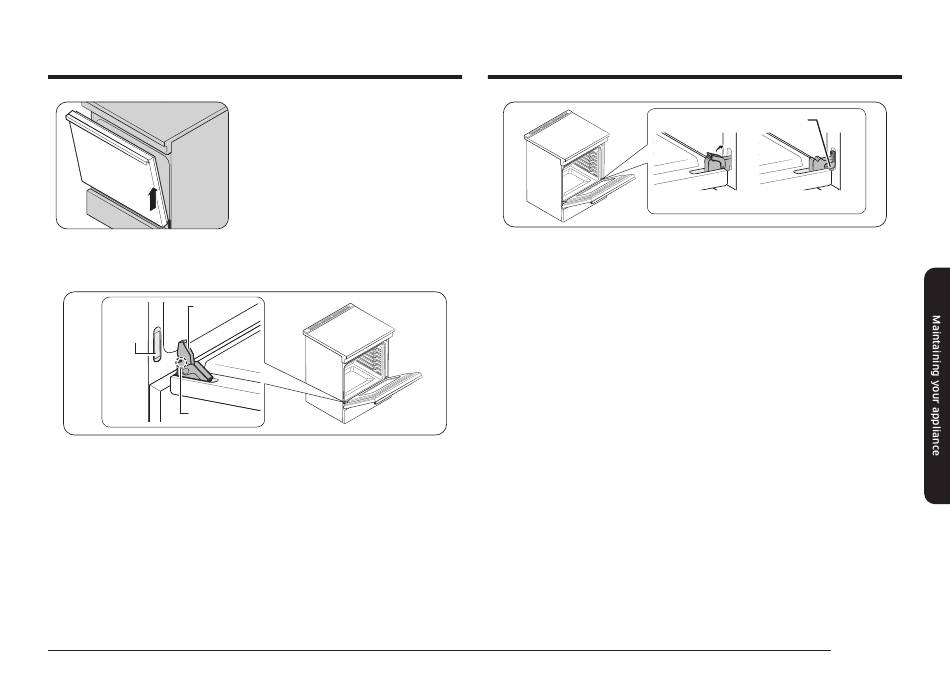 Maintaining your appliance