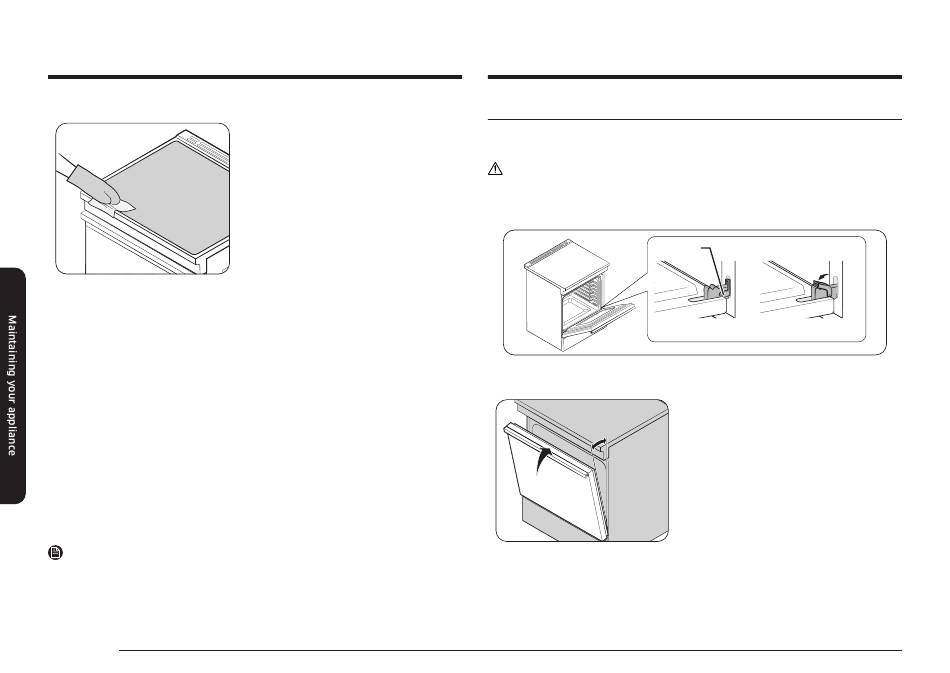 Maintaining your appliance