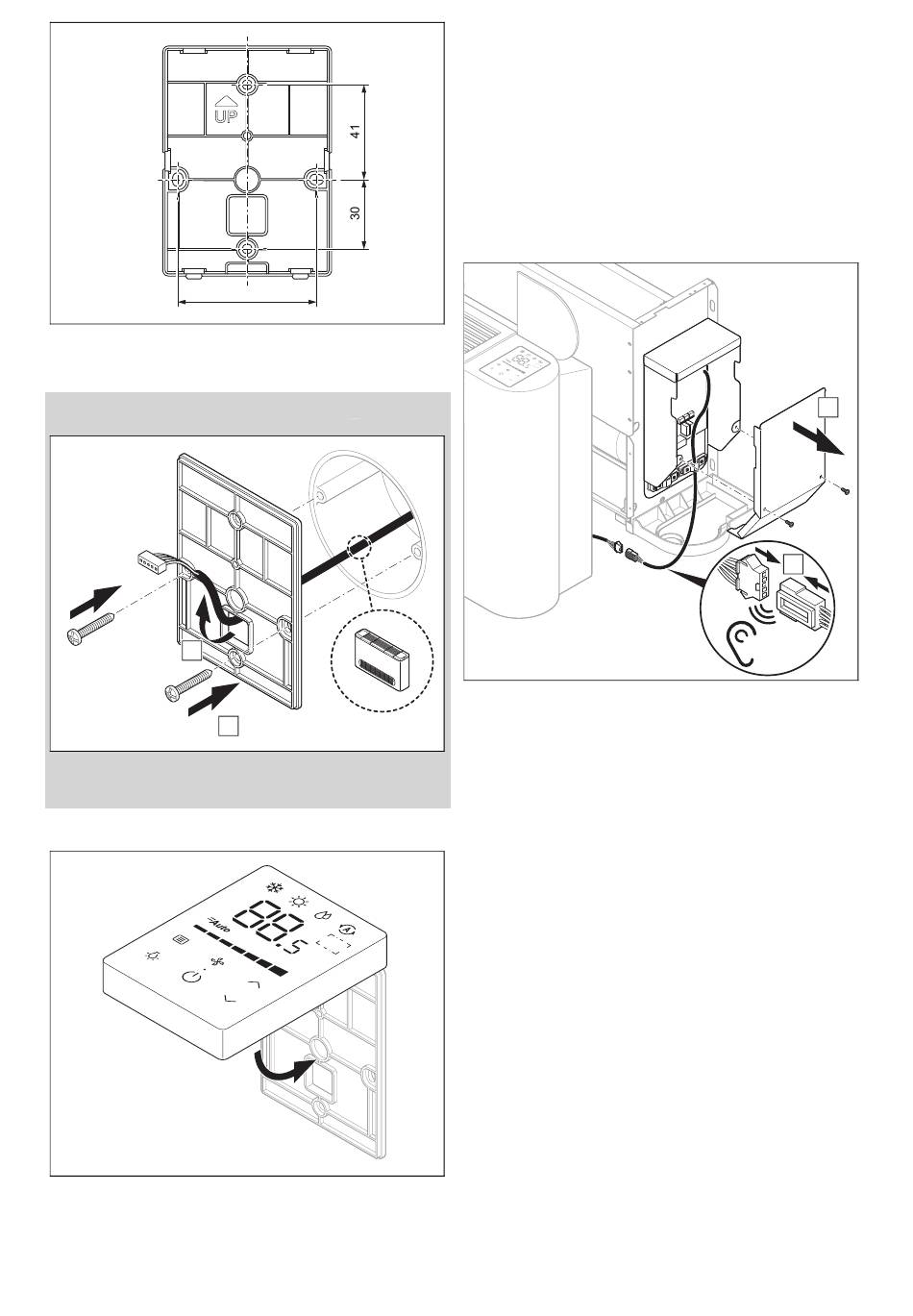 UP

41

30

Auto

88.5