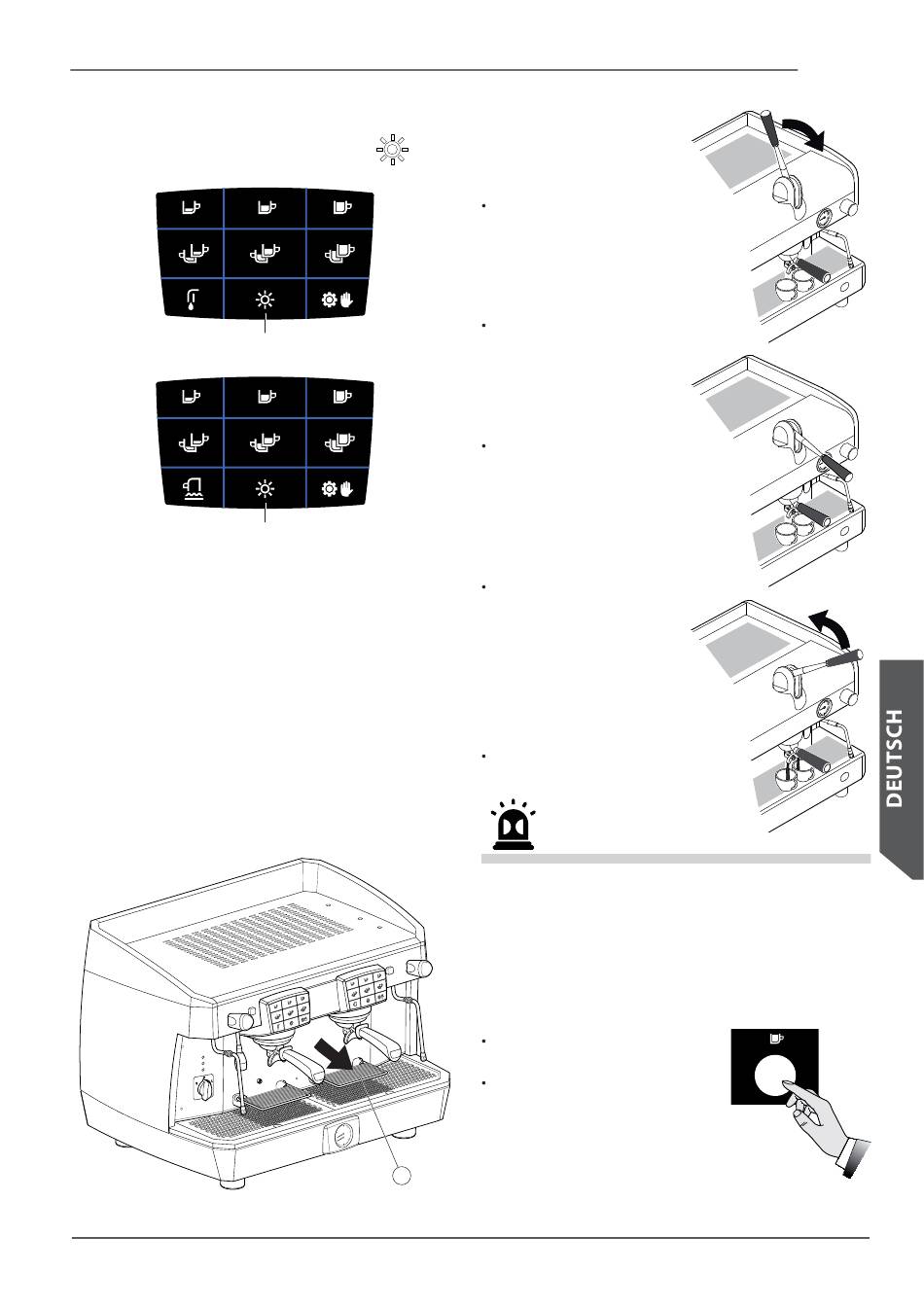 DEUTSCH