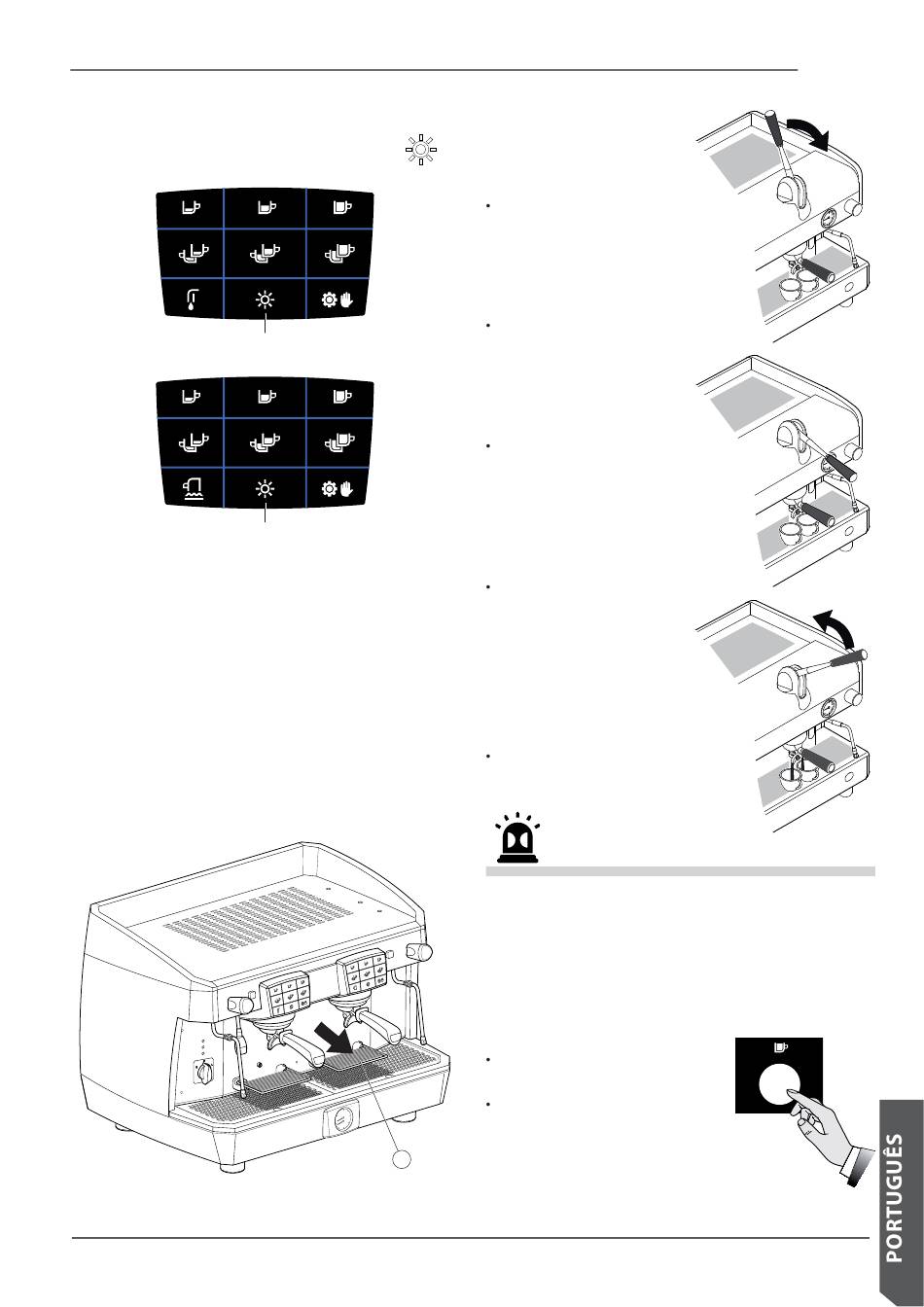 PORTUGUÊS