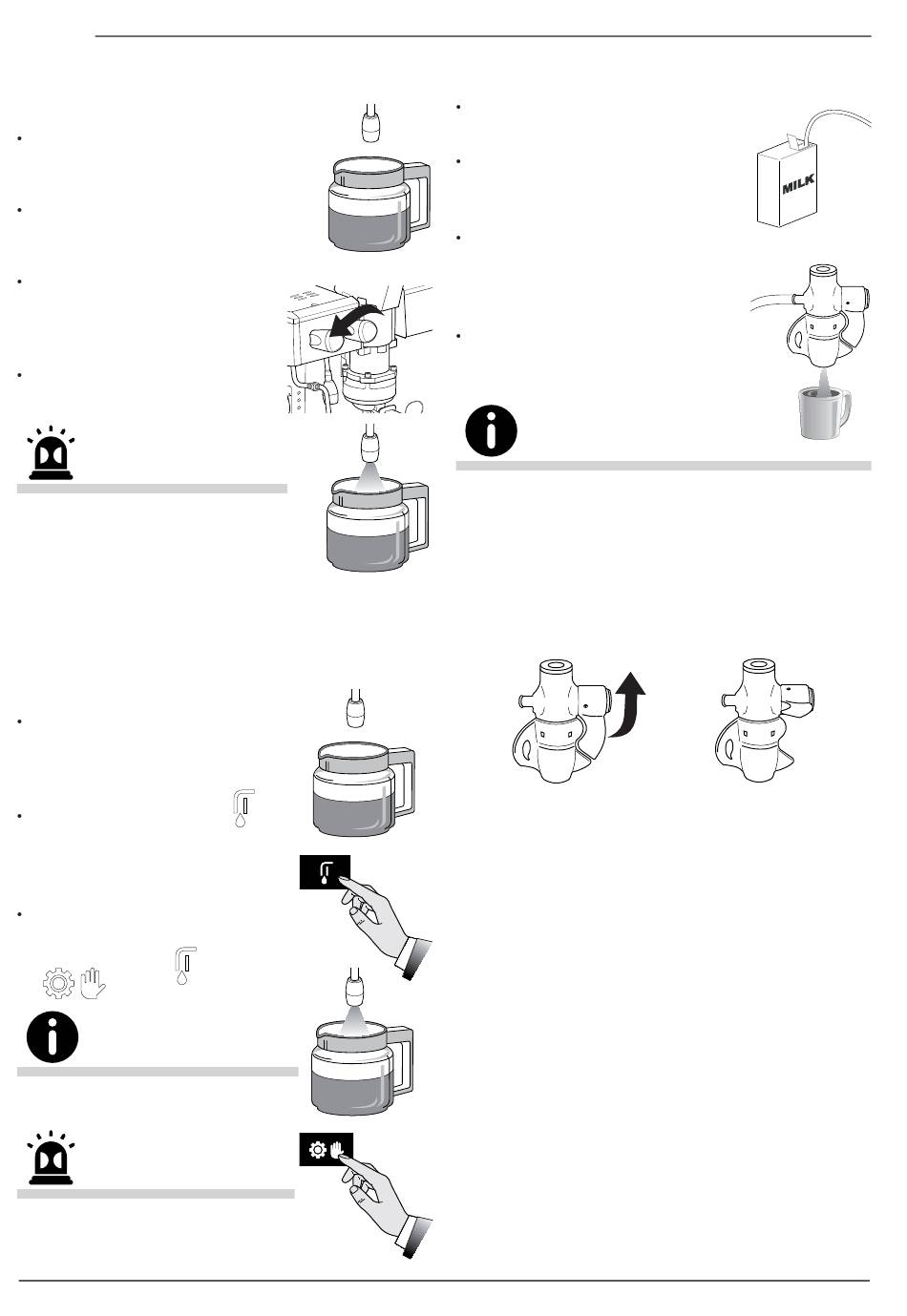 MILK