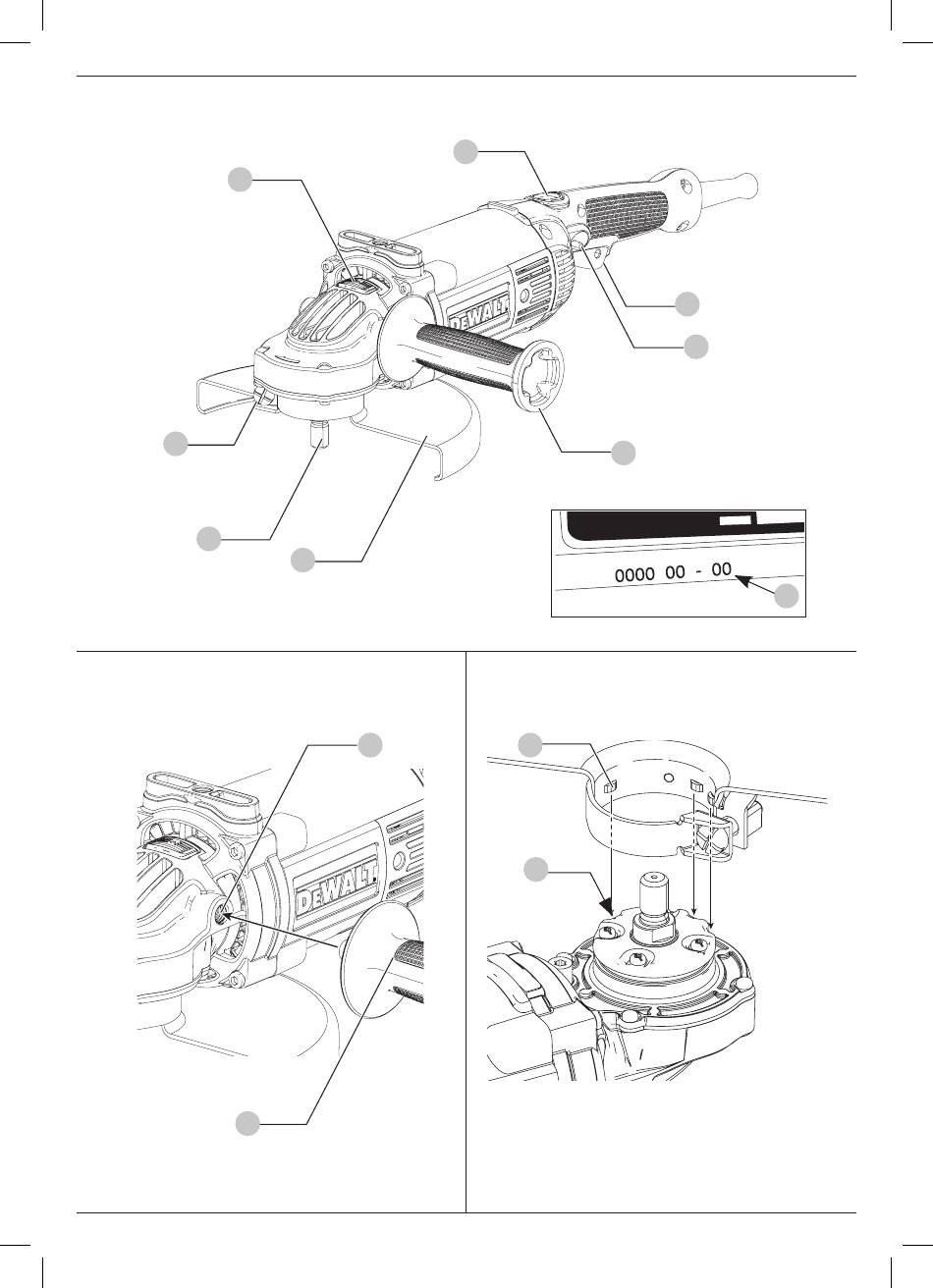 DEWALT

0000 00 - 00

DEWALT