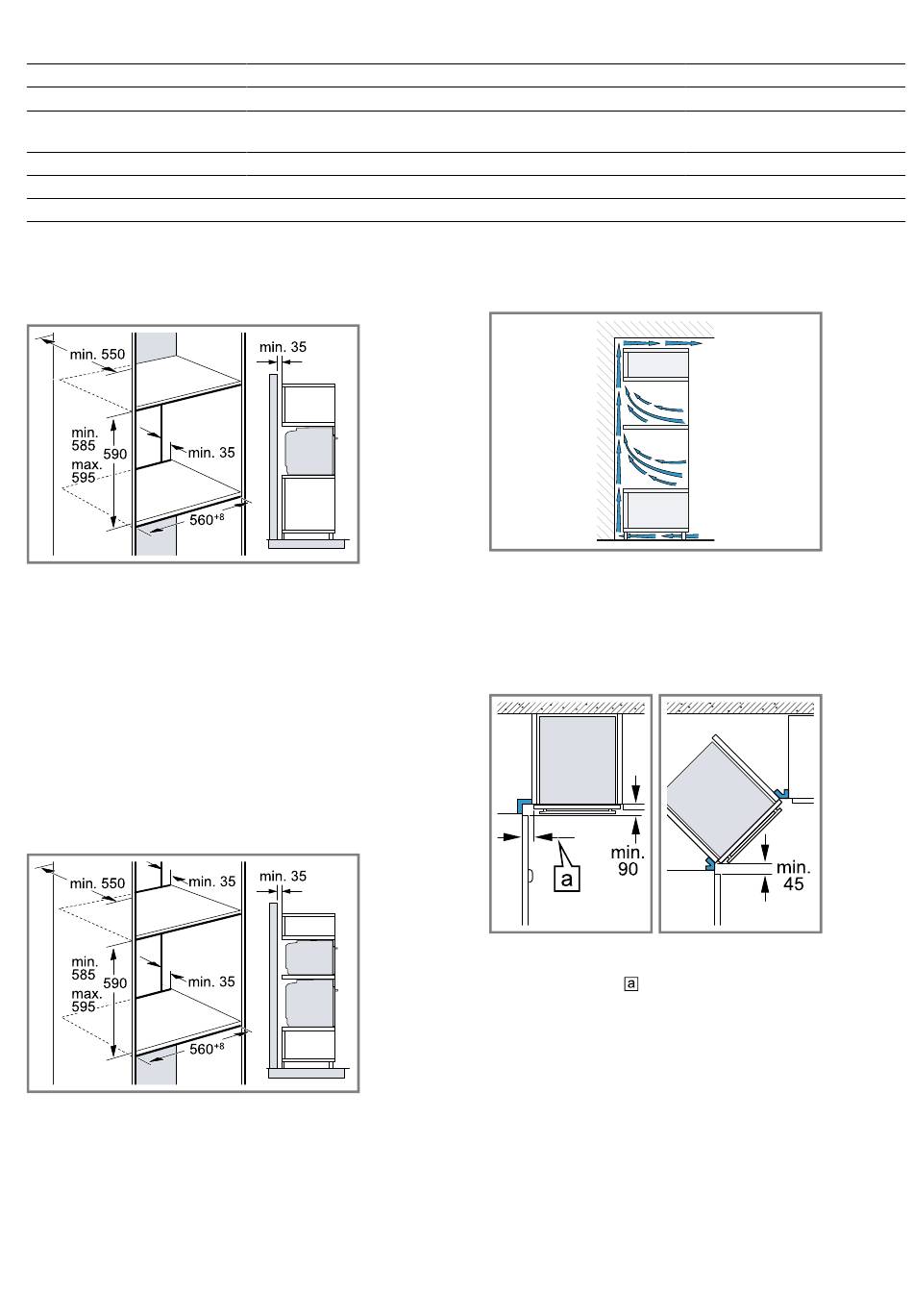 min. 550

min. 585

590

max. 595

min. 35

$560^{+8}$

min. 35

min. 550

min. 35

min. 585

590

max. 595

min. 35

$560^{+8}$

min. 35

a

min. 90

min. 45

a