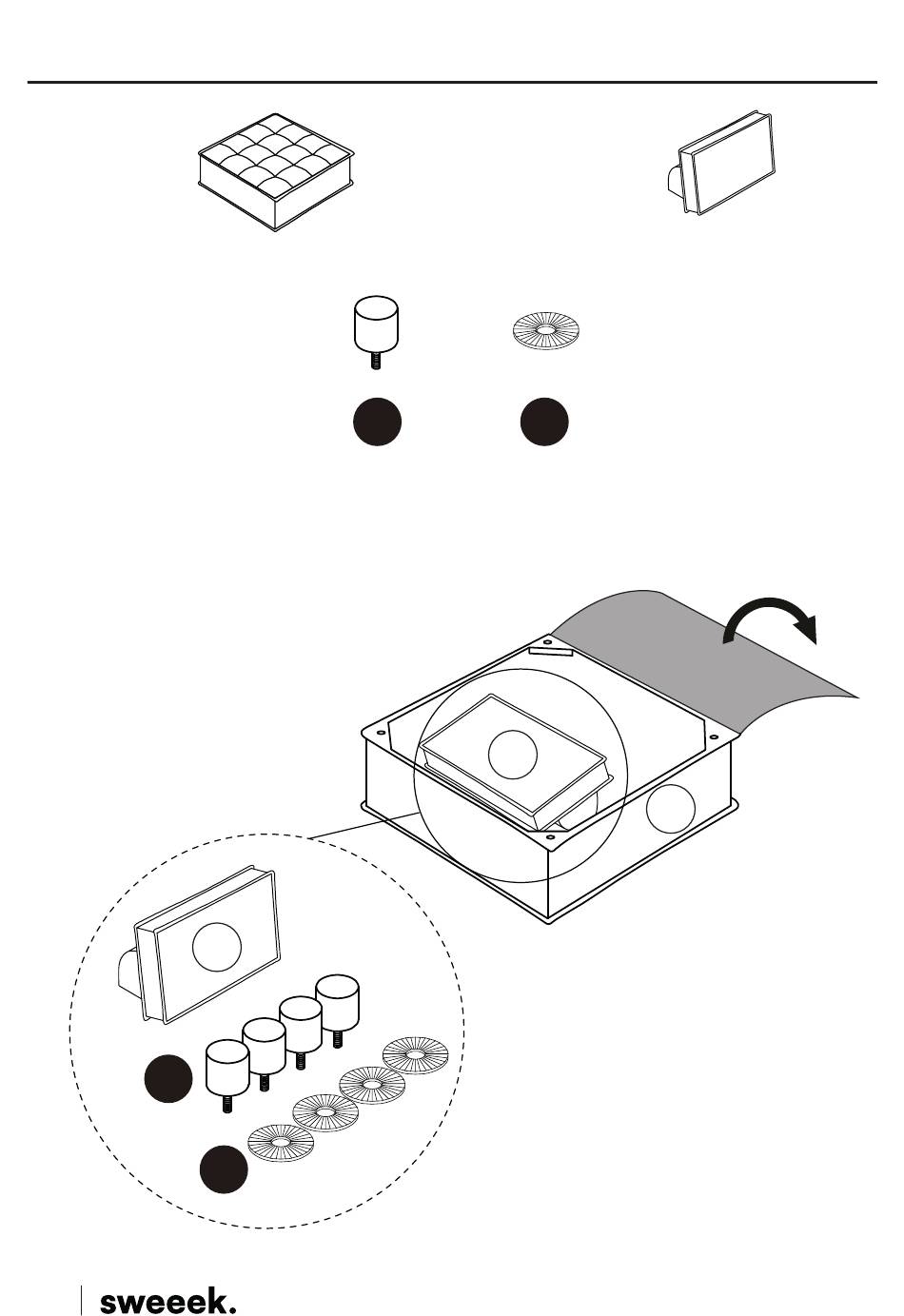 sweeek.