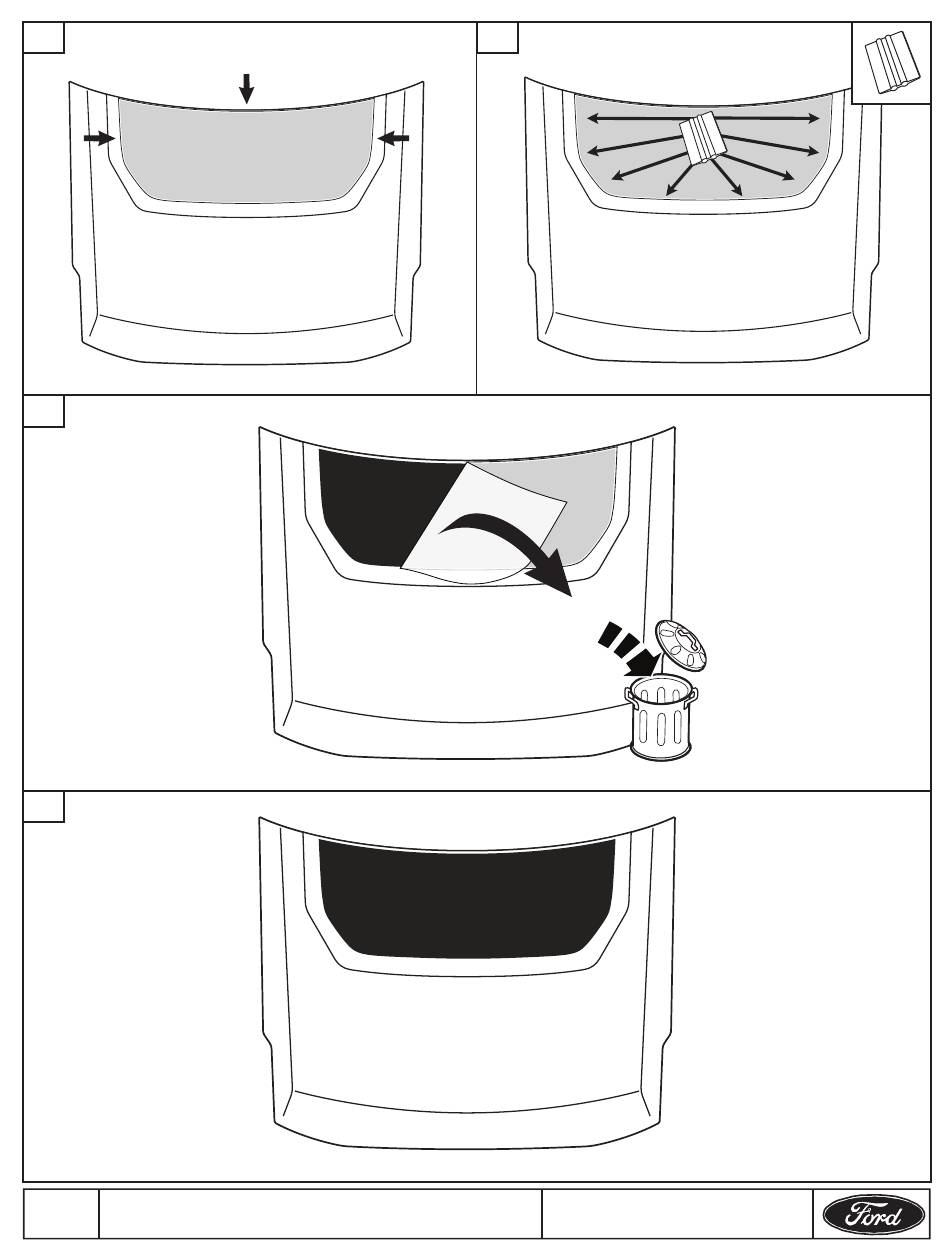 Ford