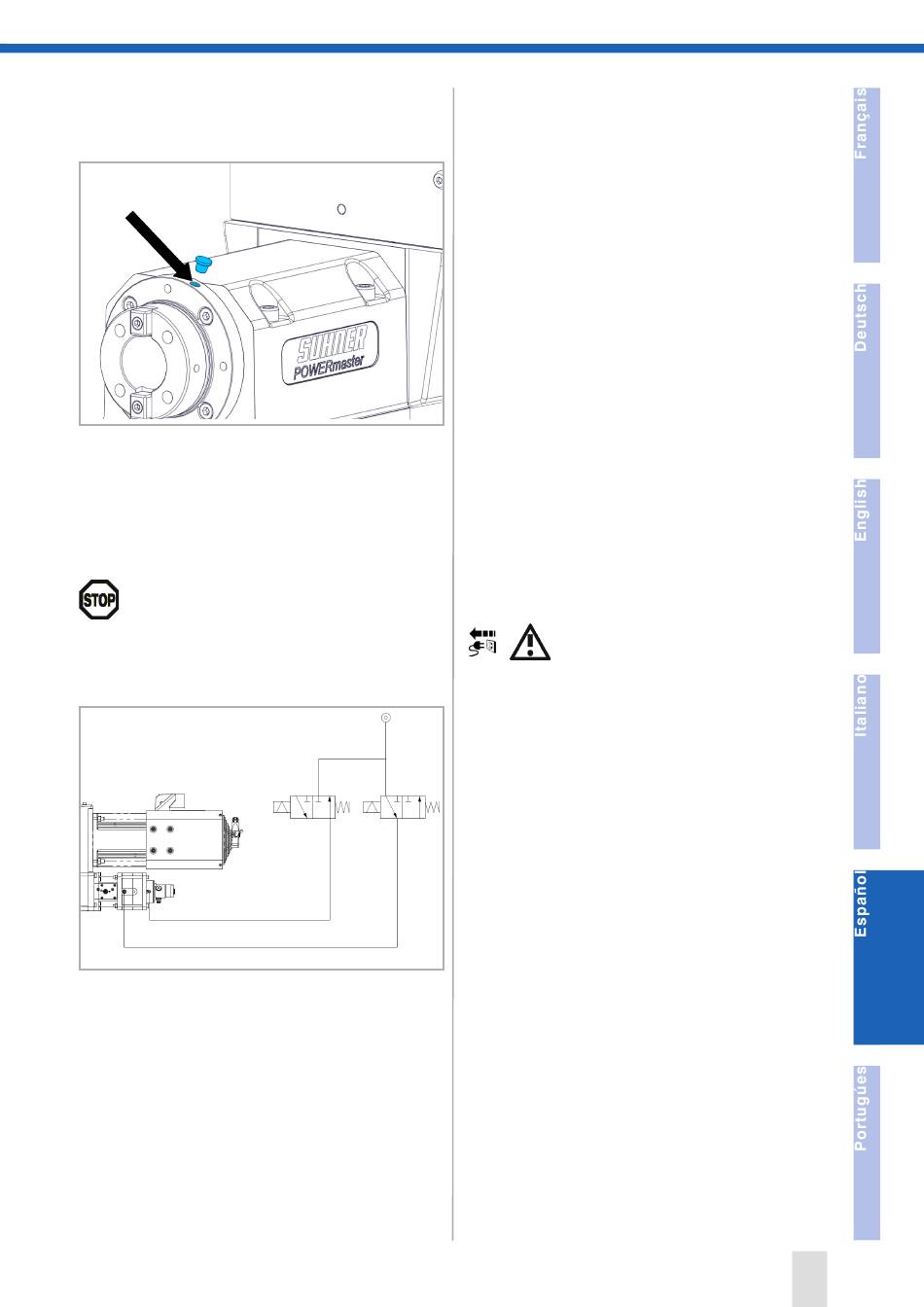 SUHNER
POWERmaster

STOP

Français

Deutsch

English

Italiano

Español

Portugues