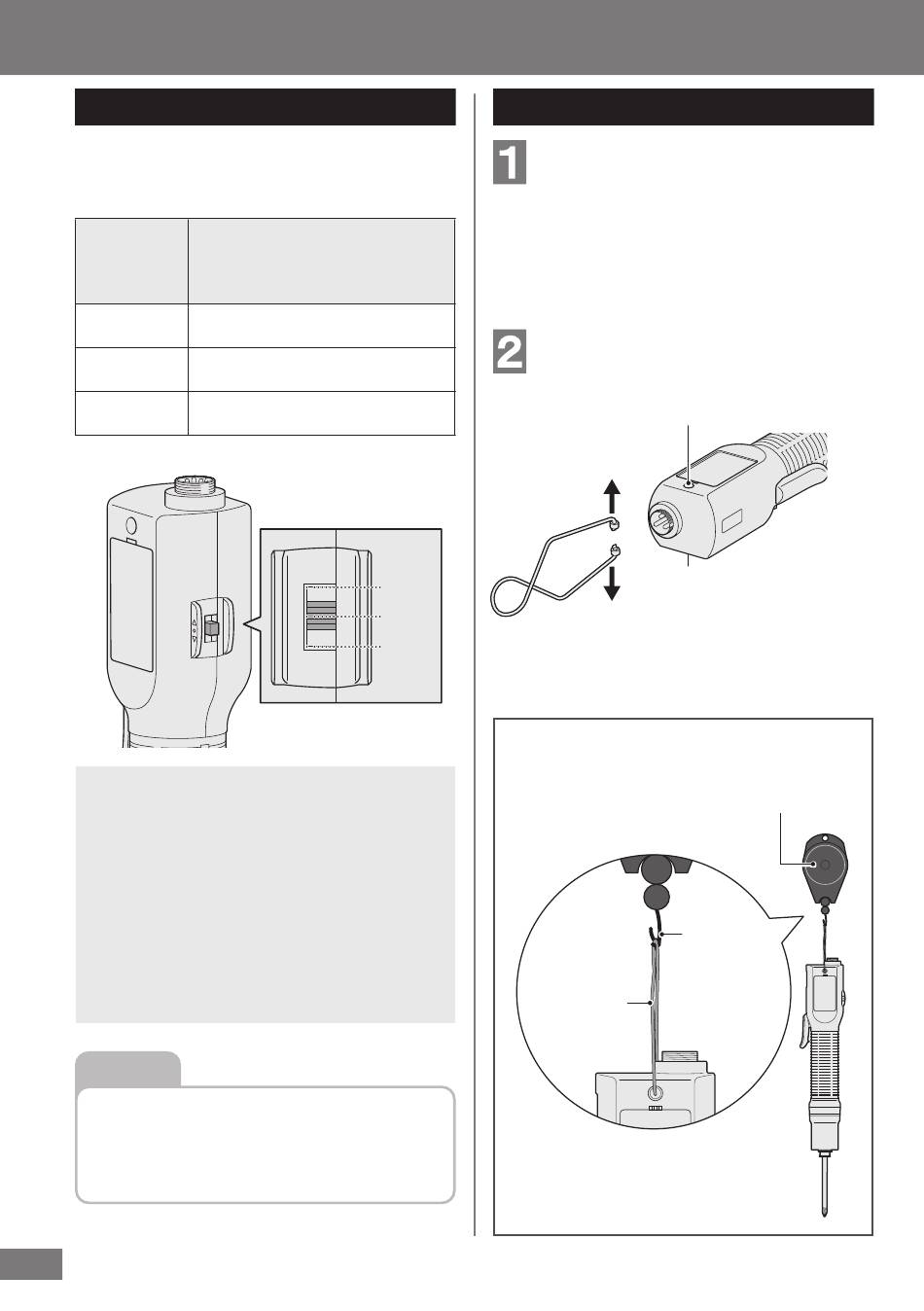 1

2