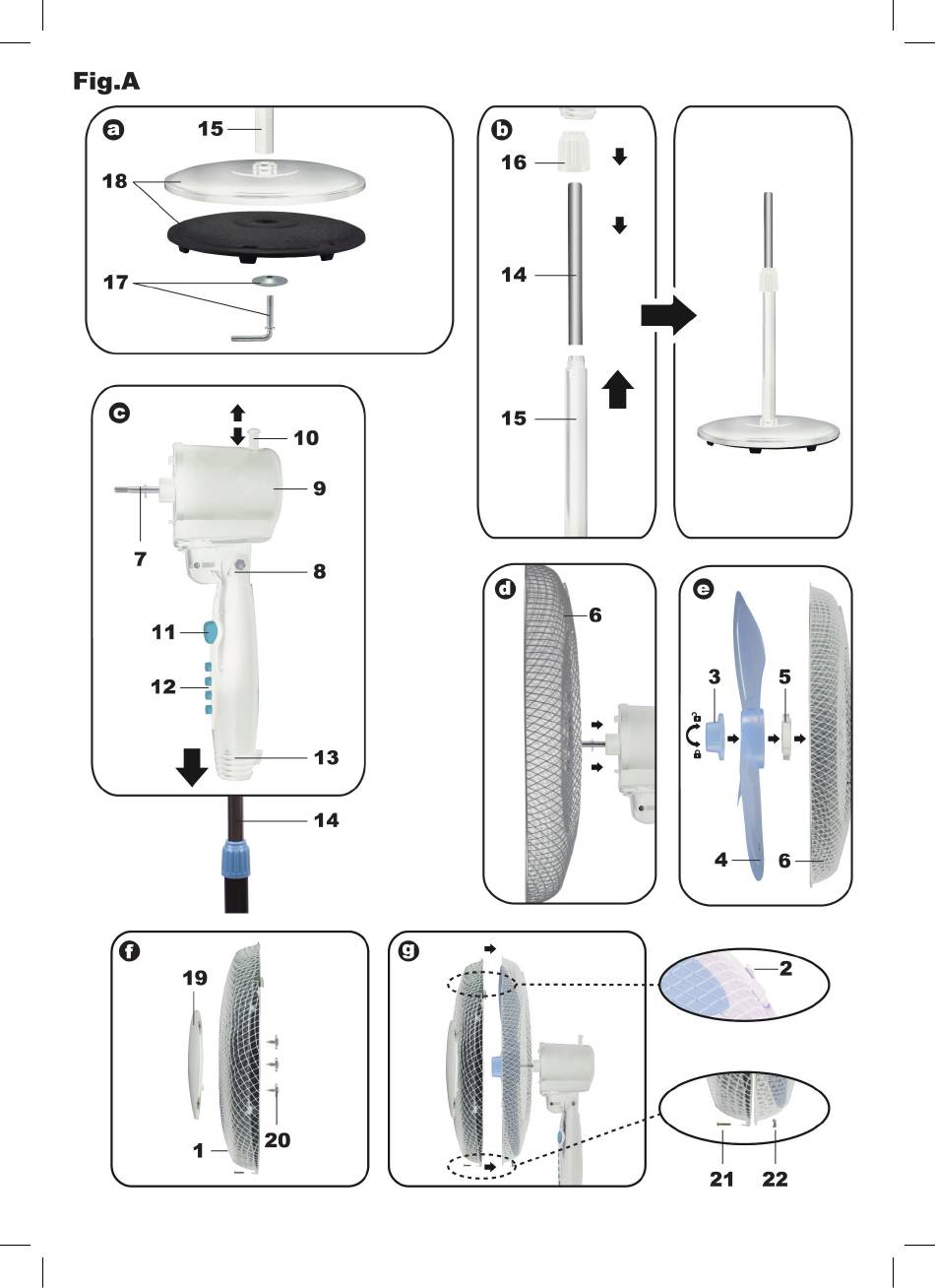 Fig.A

a
15
18
17

b
16
14
15

c
10
9
7
8
11
12
13
14

d
6

e
3
5
4
6

f
19
1
20

g
2
21
22