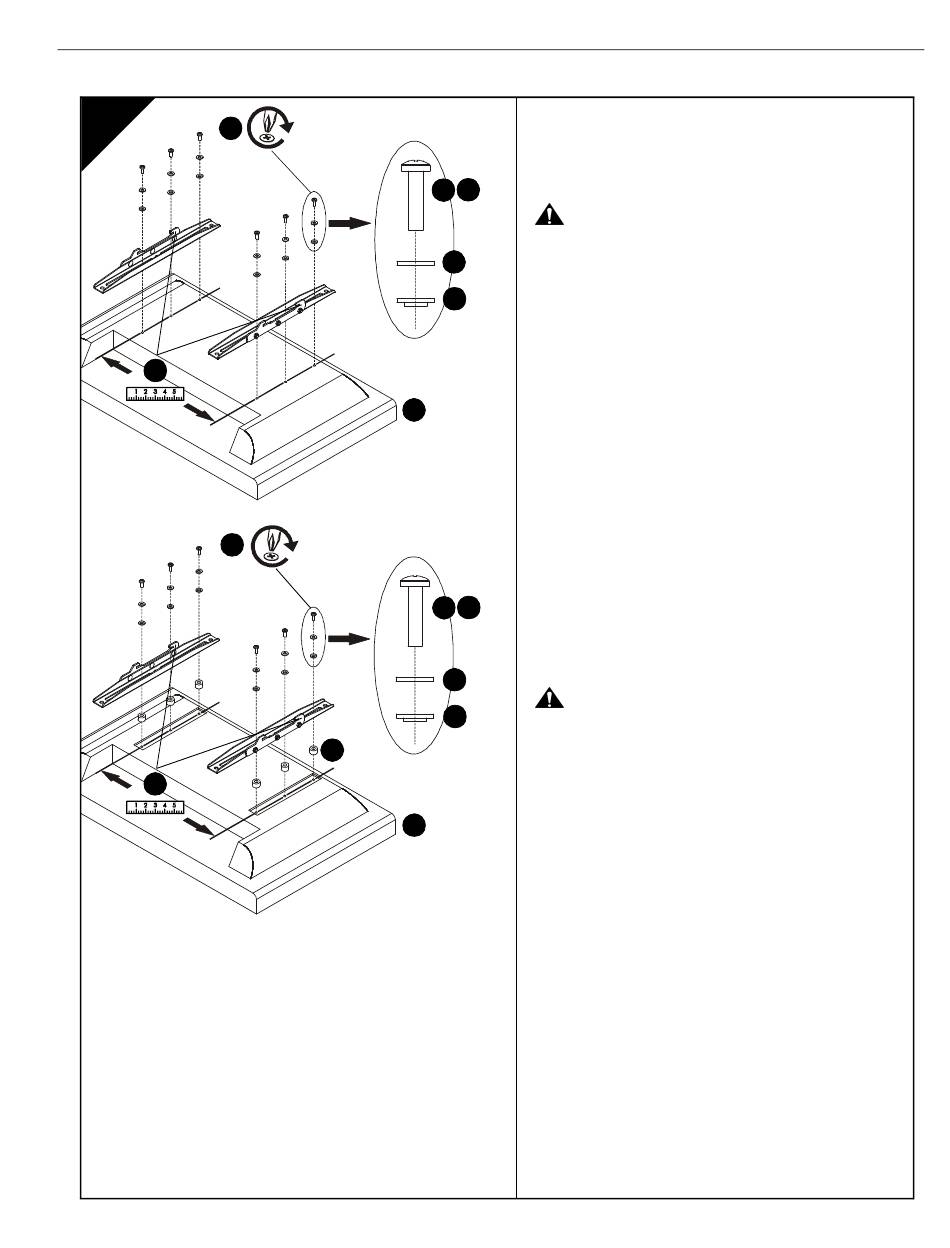 1 2 3 4 5

1 2 3 4 5