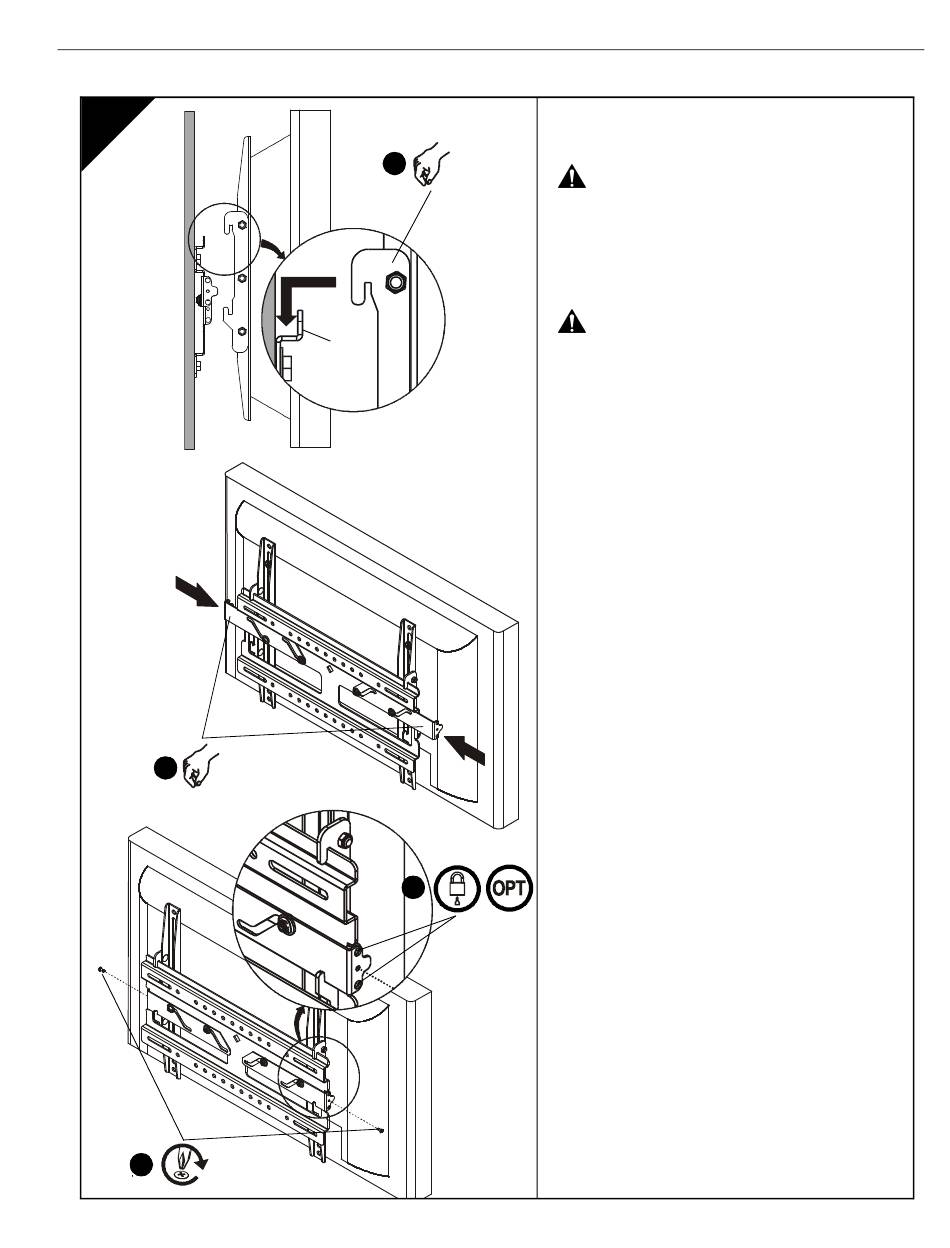 OPT