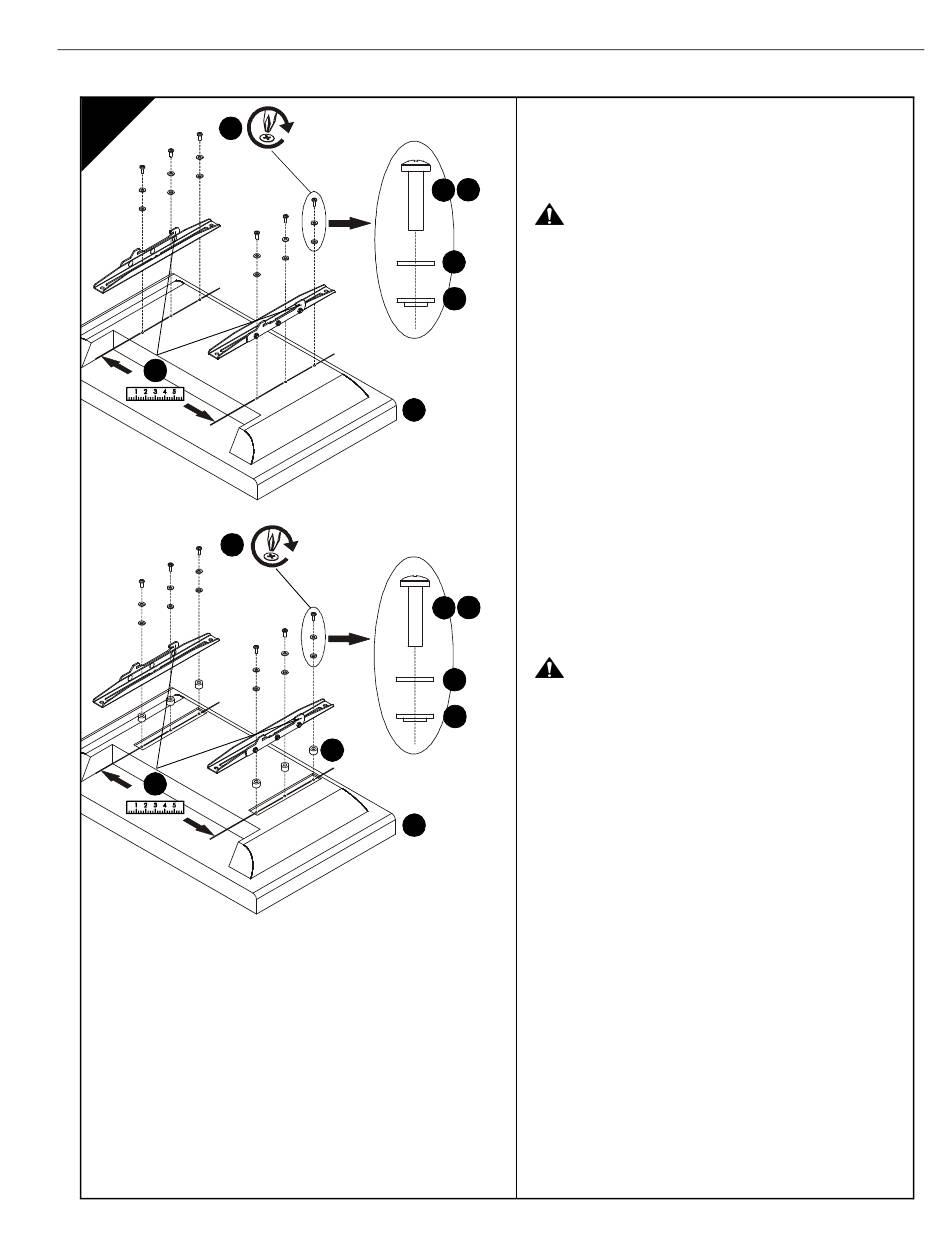 1 2 3 4 5

1 2 3 4 5