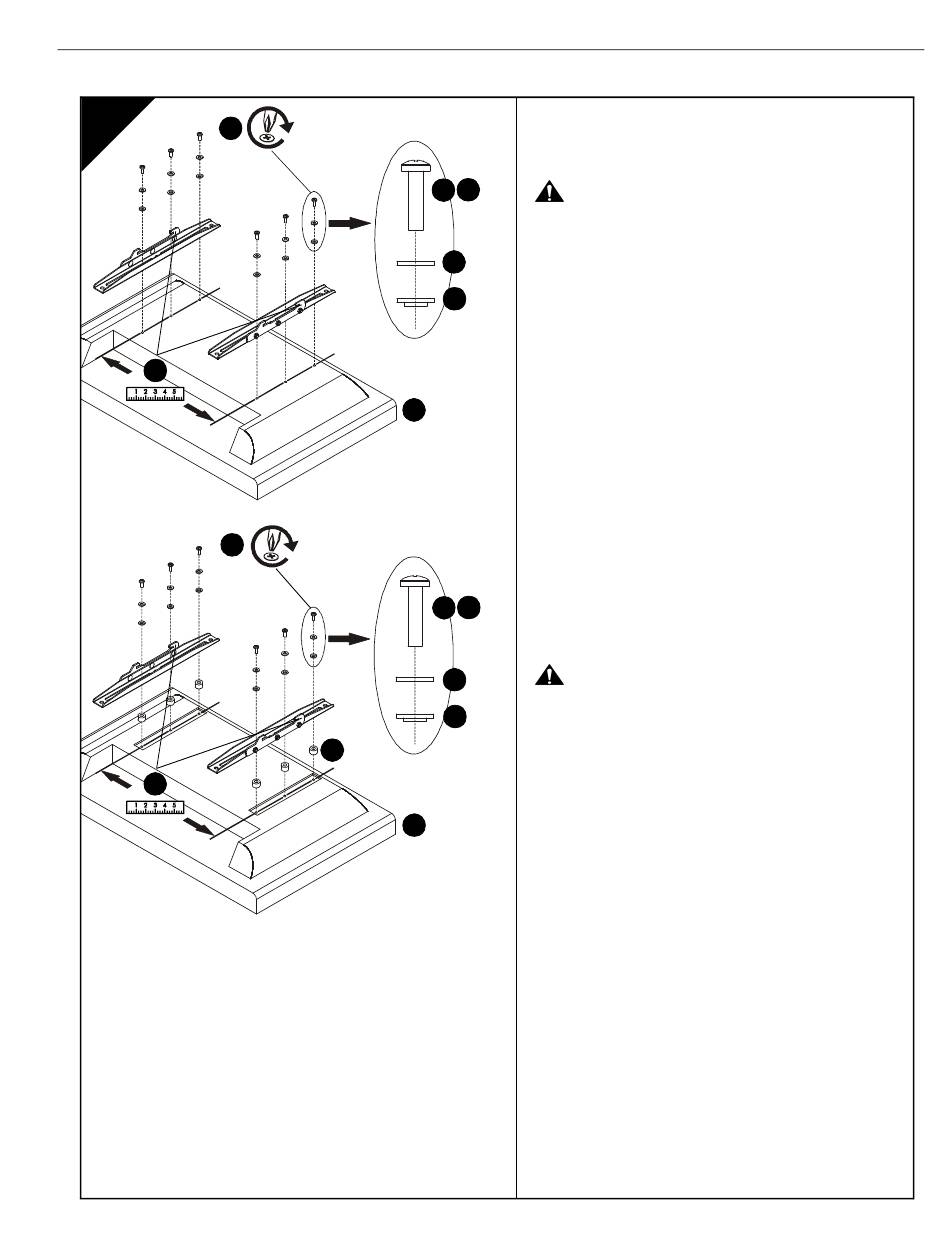 1 2 3 4 5

1 2 3 4 5