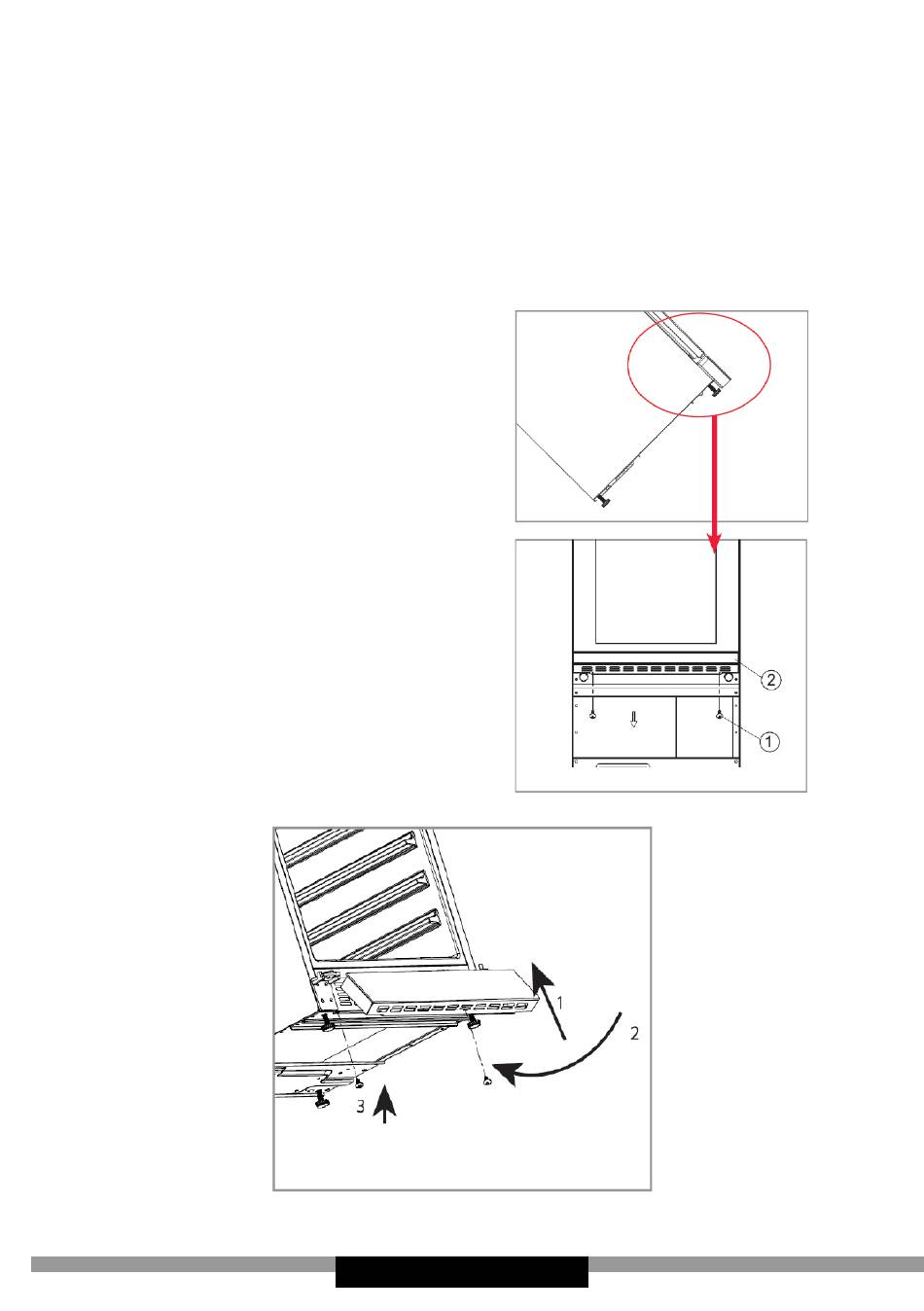 2

1

1

2

3