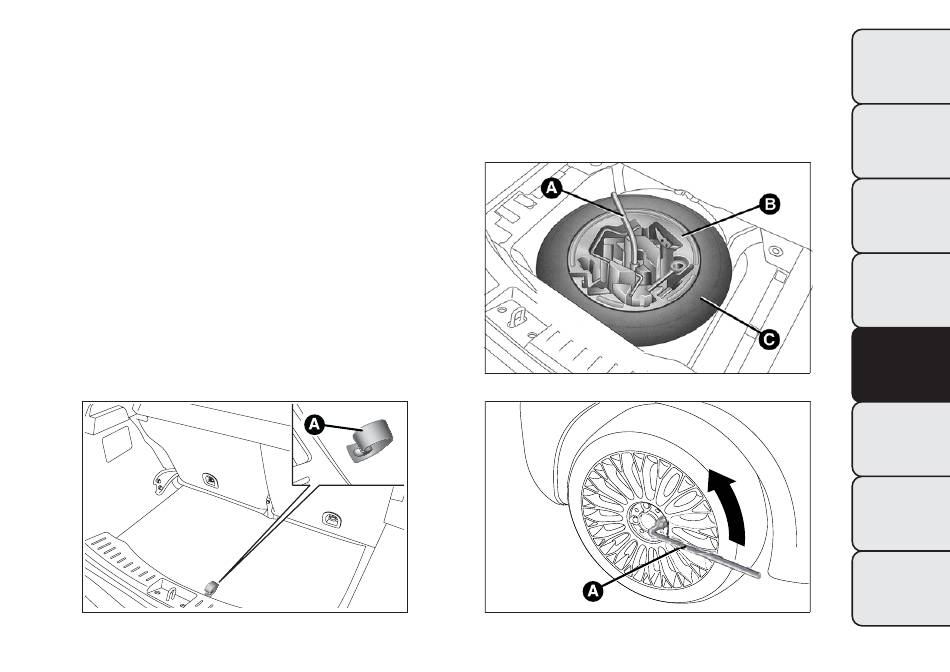 A

B

C

A

A