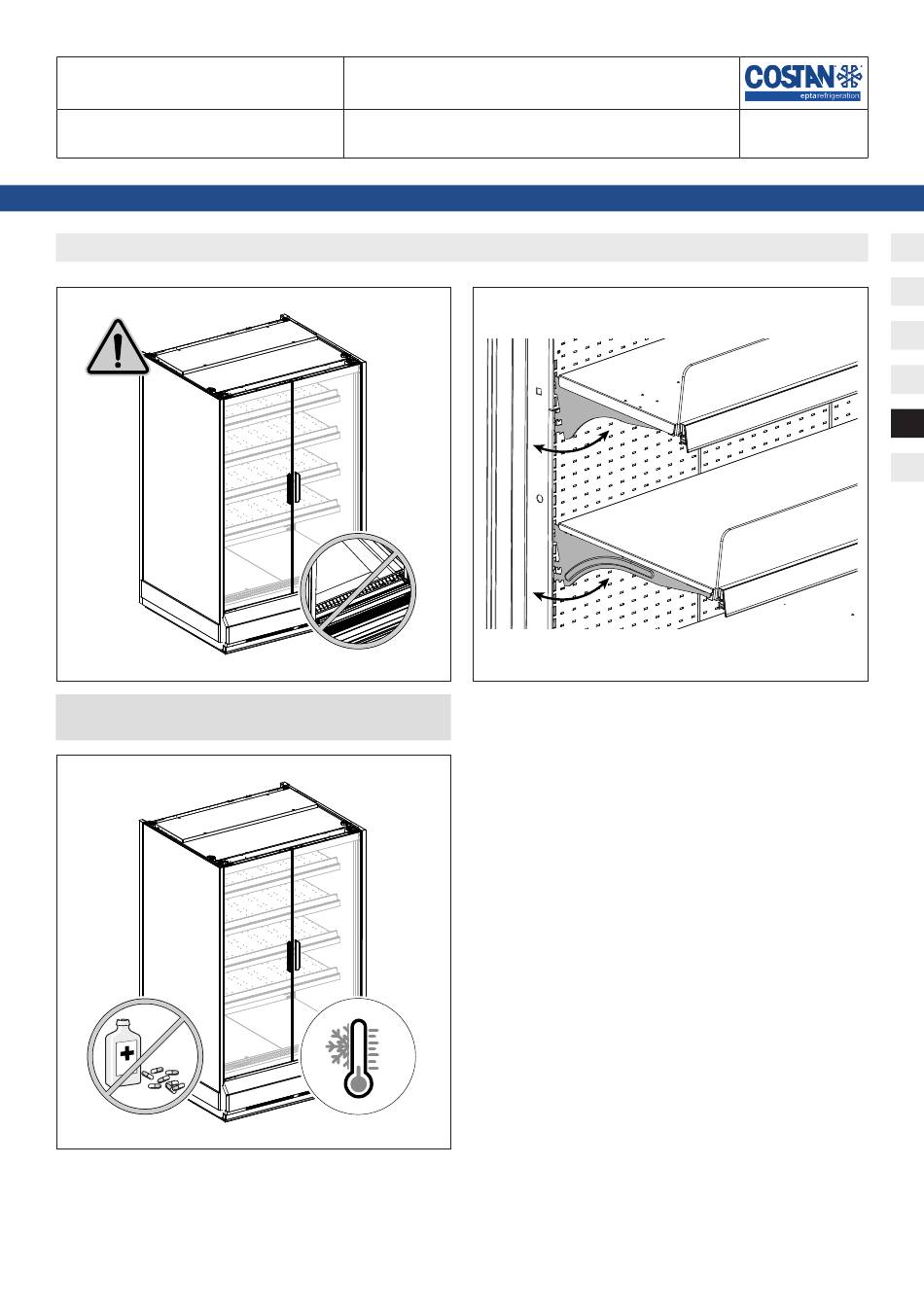 COSTAN
eptarefrigeration