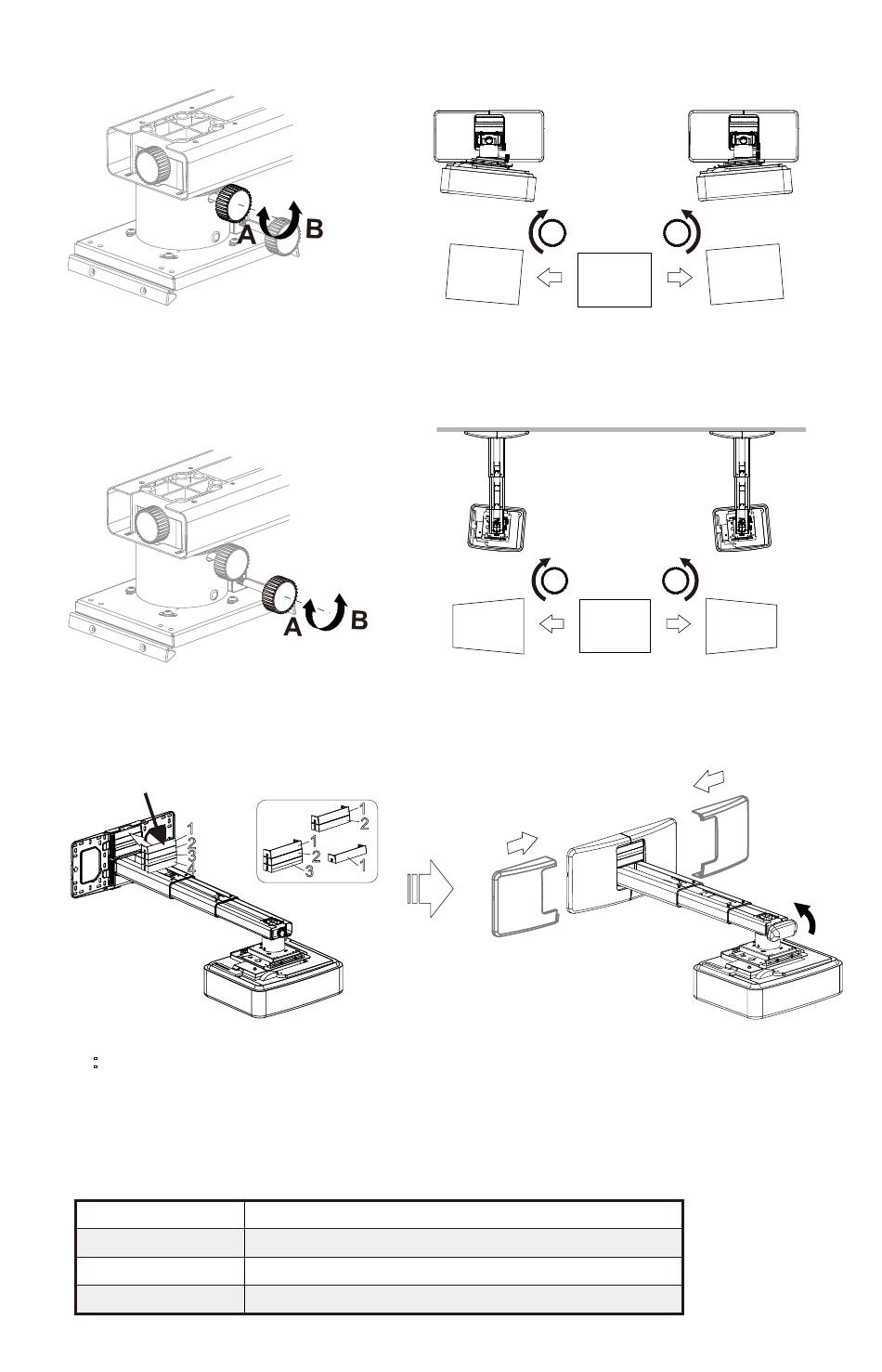 A B

A B

1
2
3
4

1
2

1
2
3

1