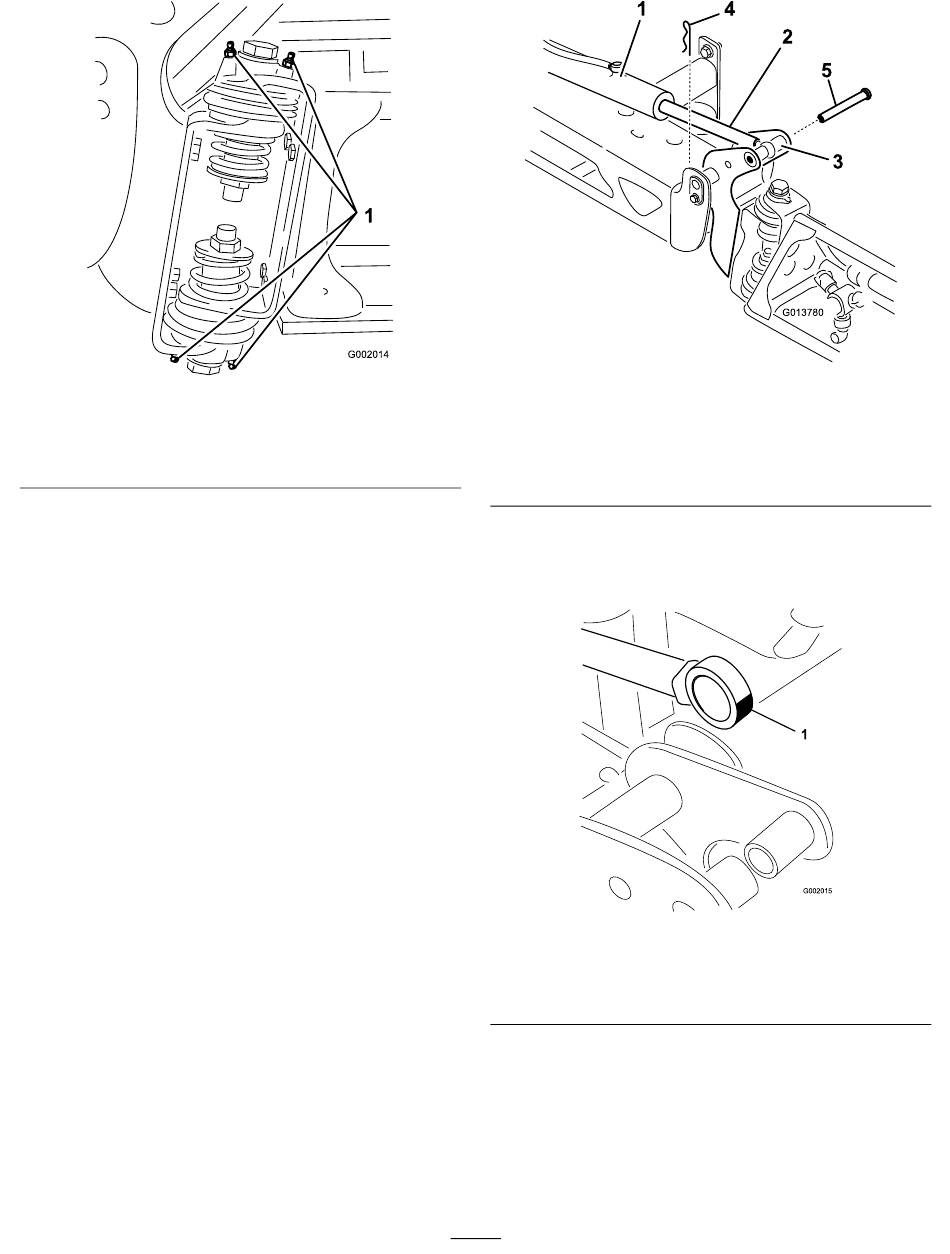 1

G002014

1
4
2
5
3

G013780

1

G002015