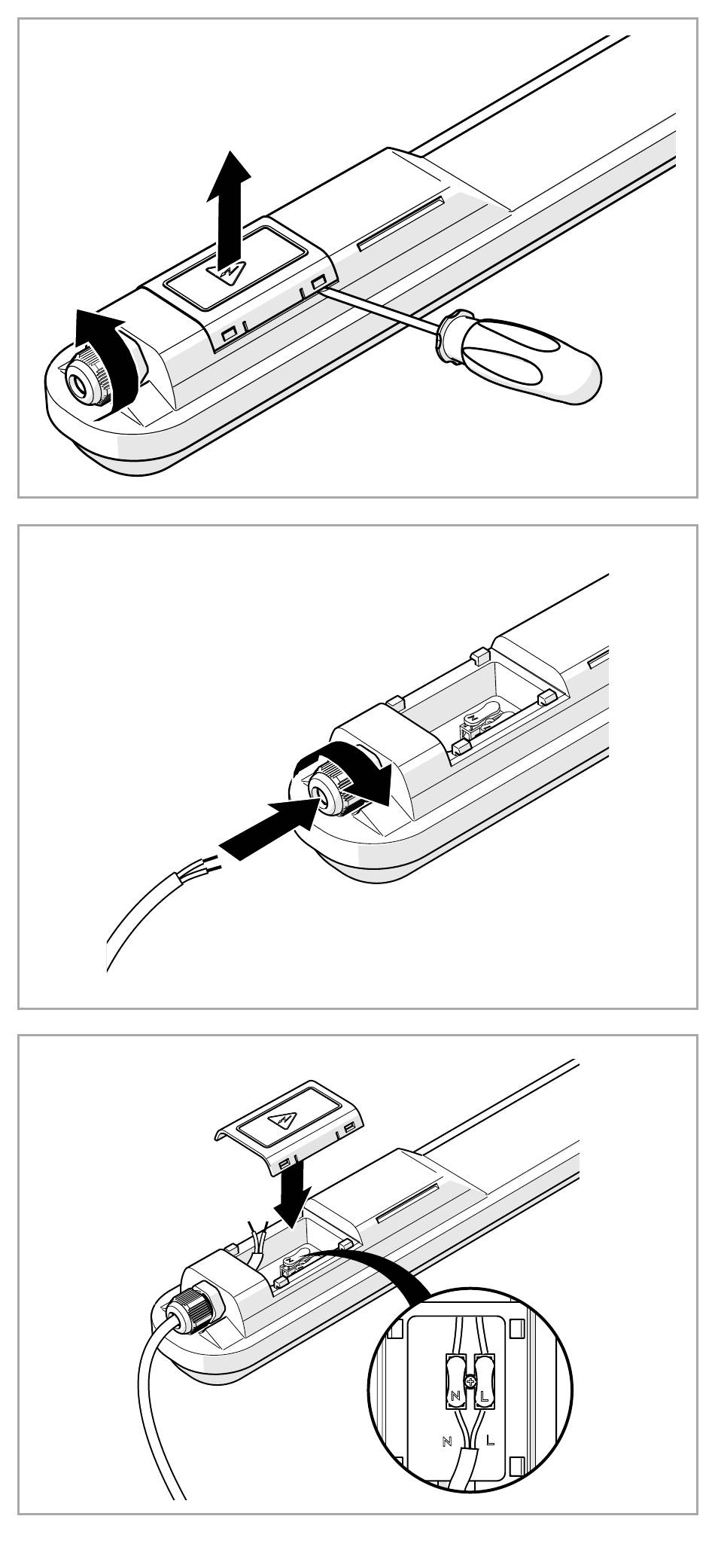 N
L
N
L