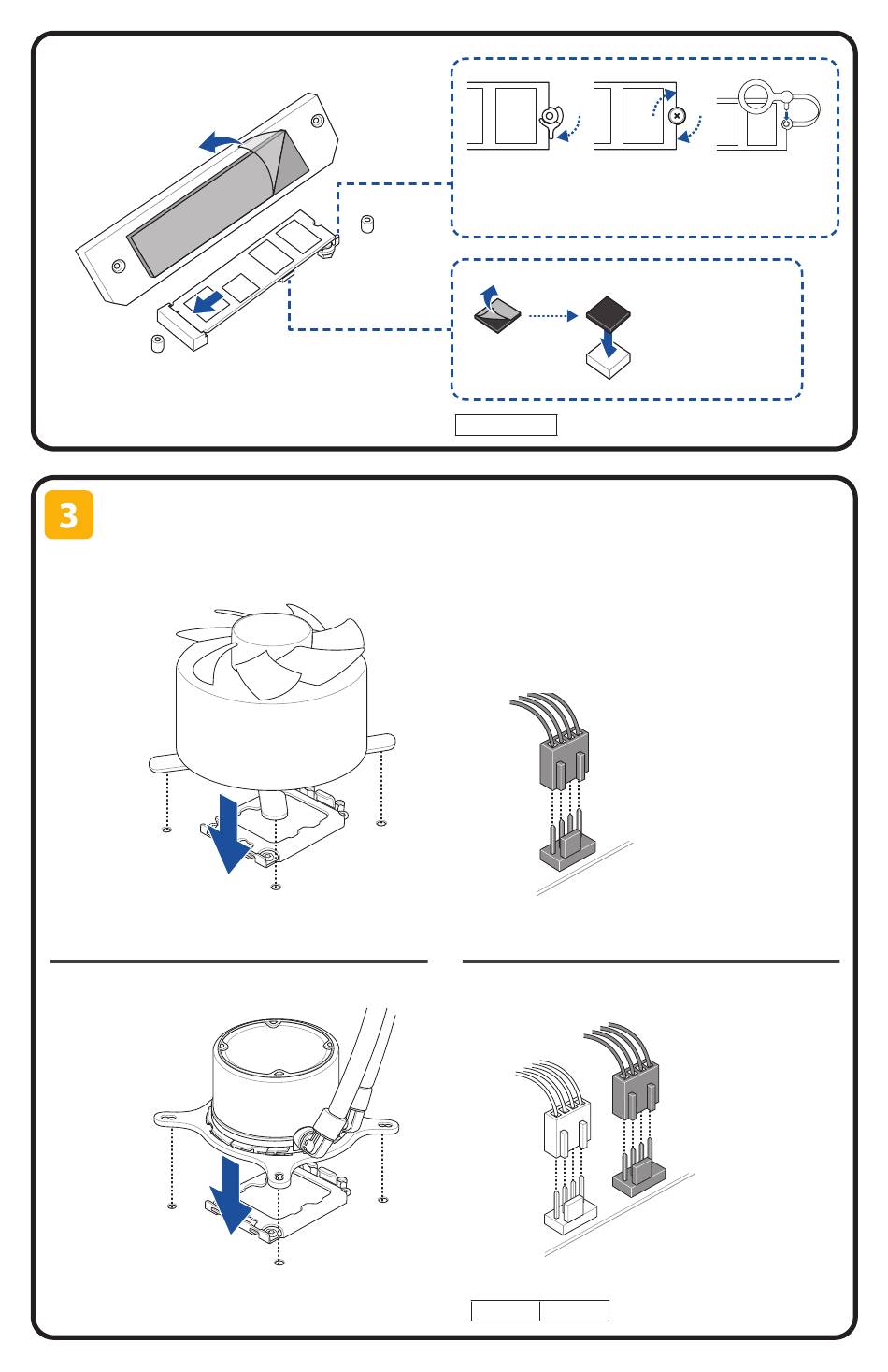 3