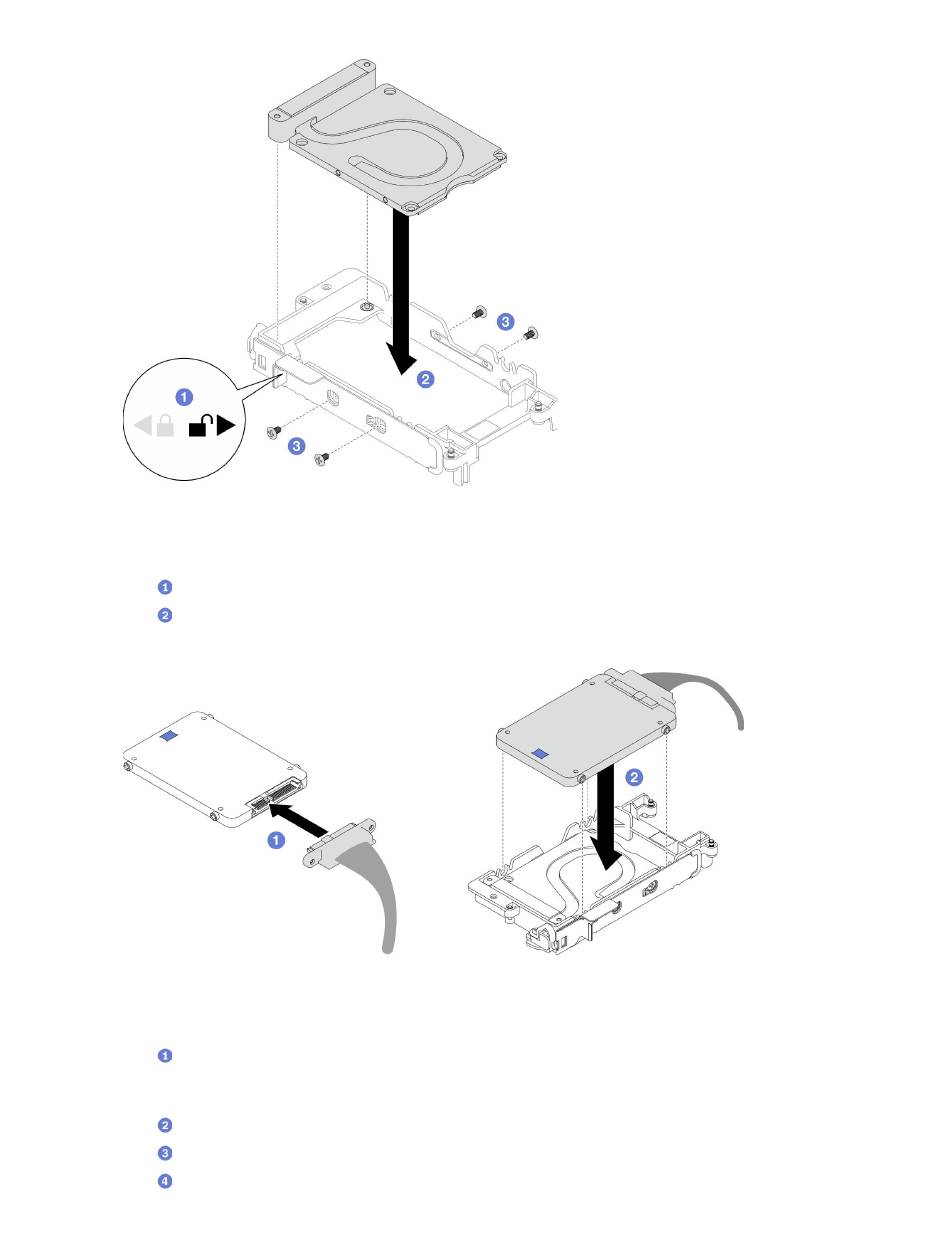 1
2
3
3

1
2

1
2

1
2
3
4