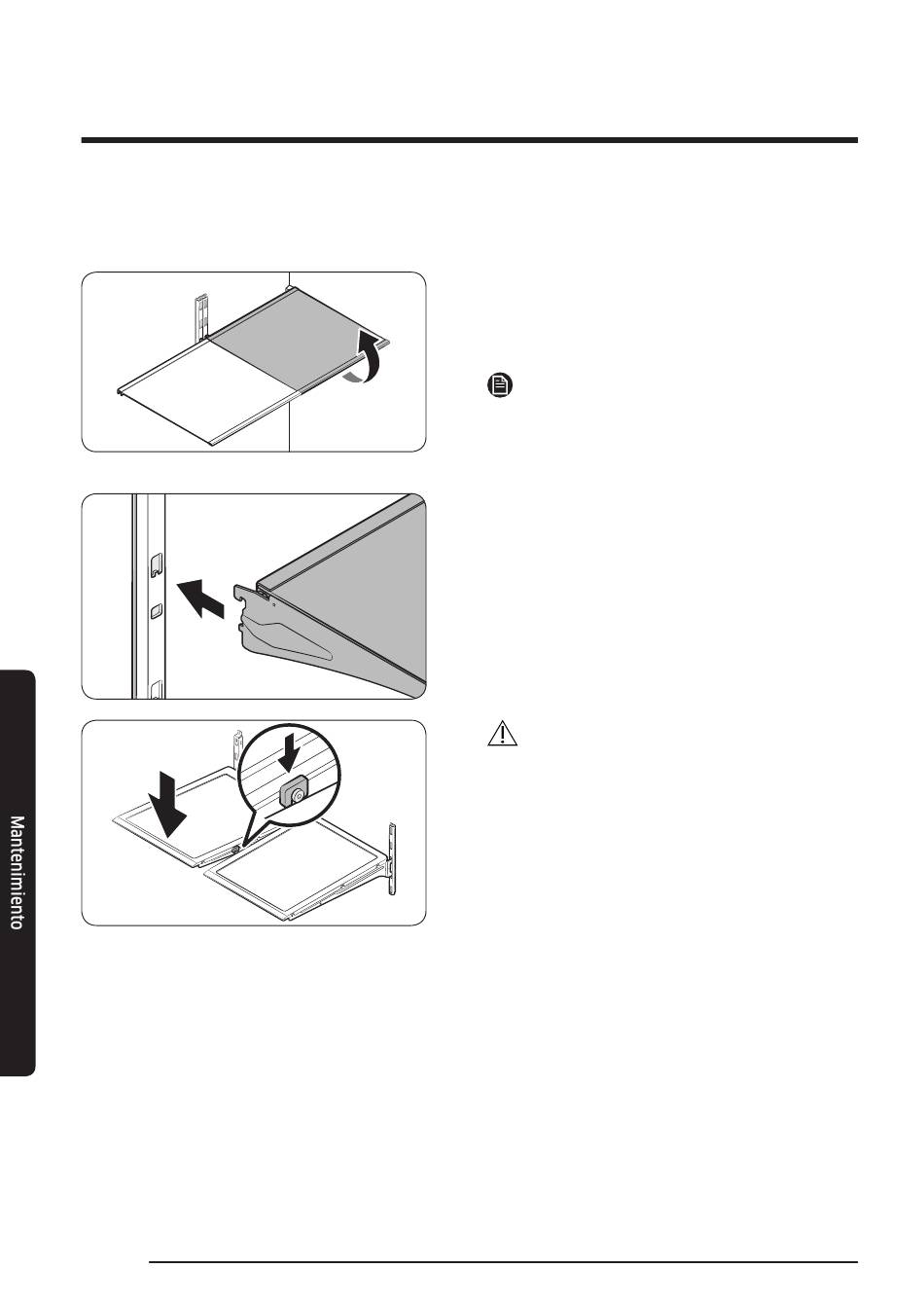 Mantenimiento