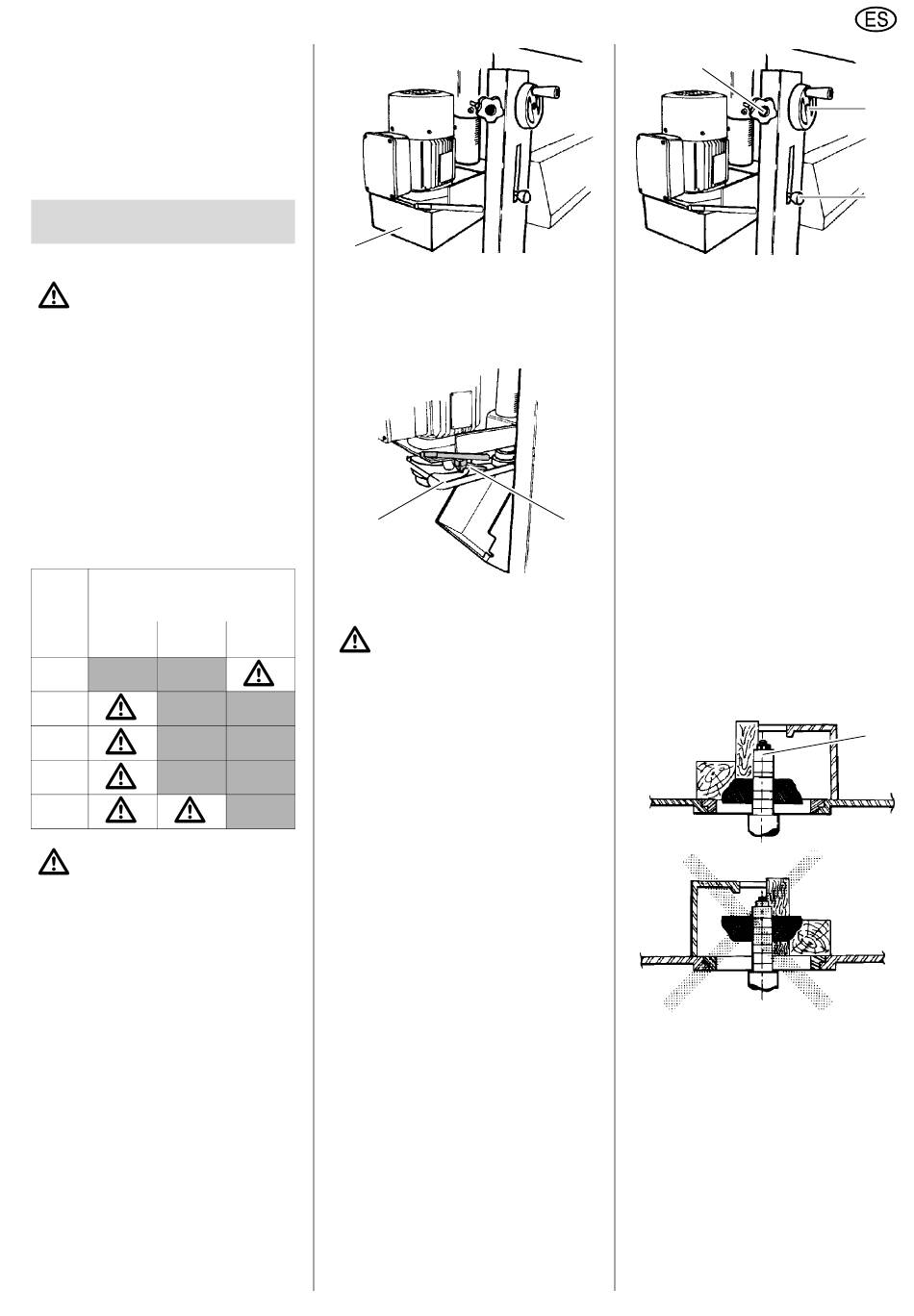 ES