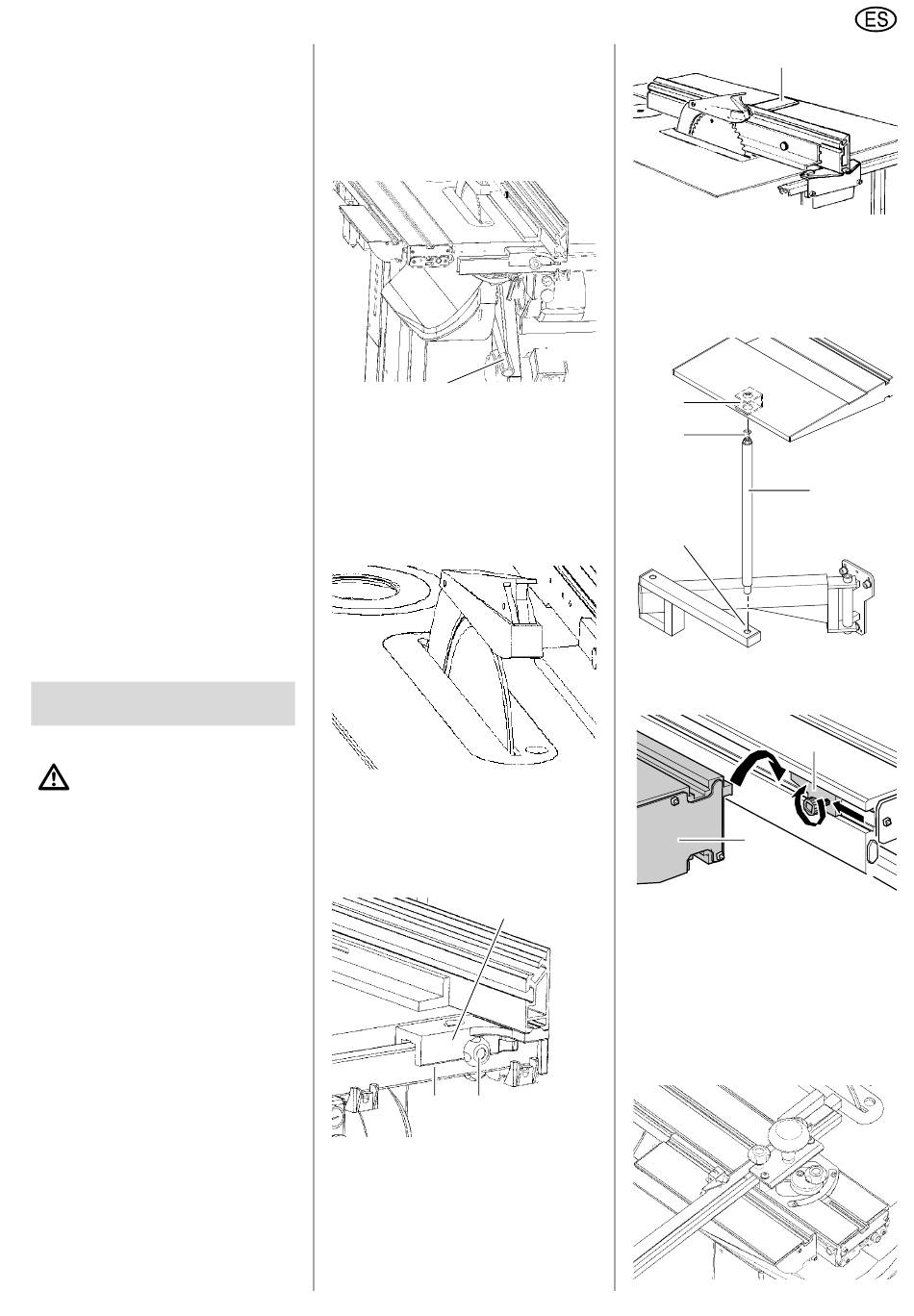 ES