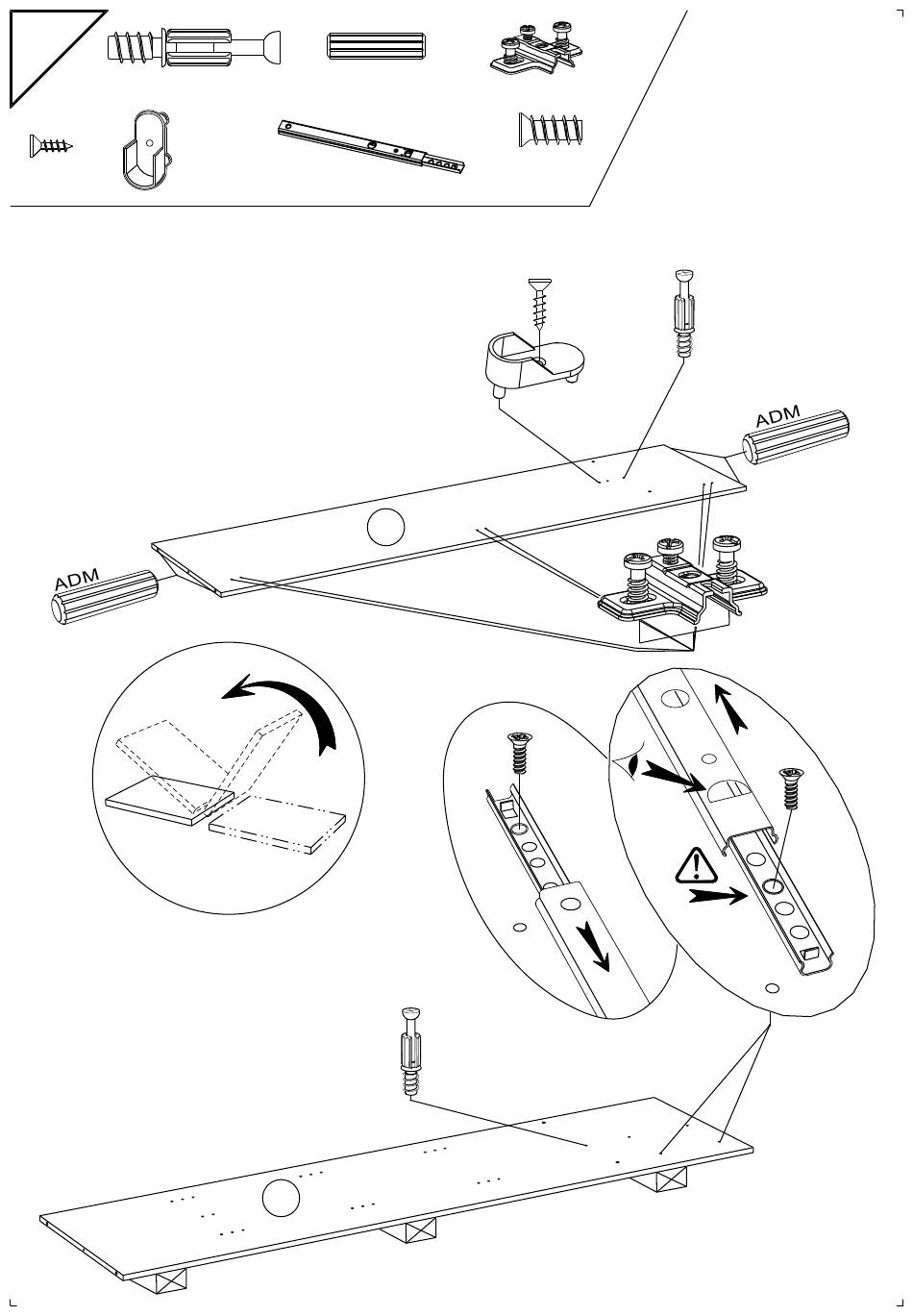 ADM

ADM