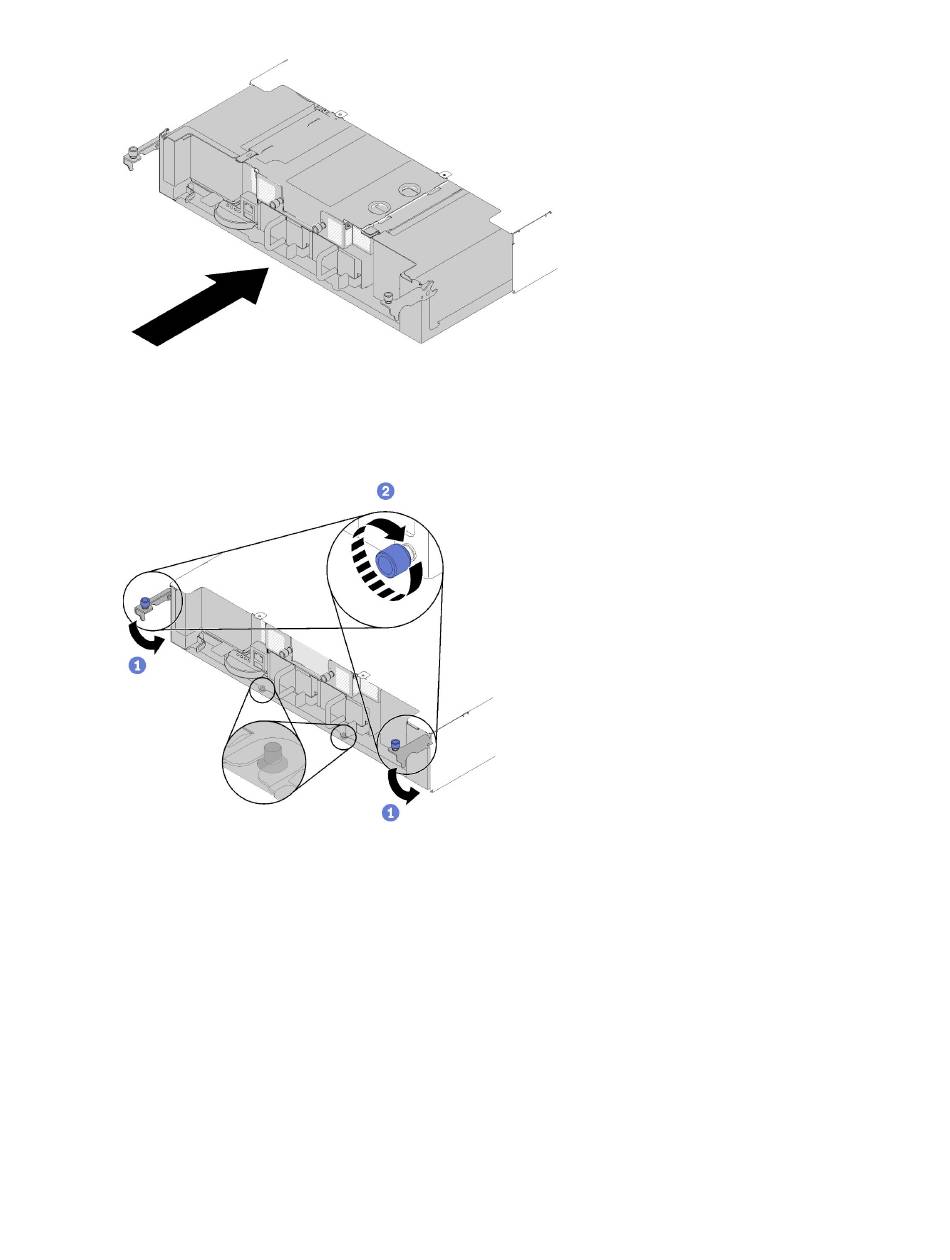 2

1

1