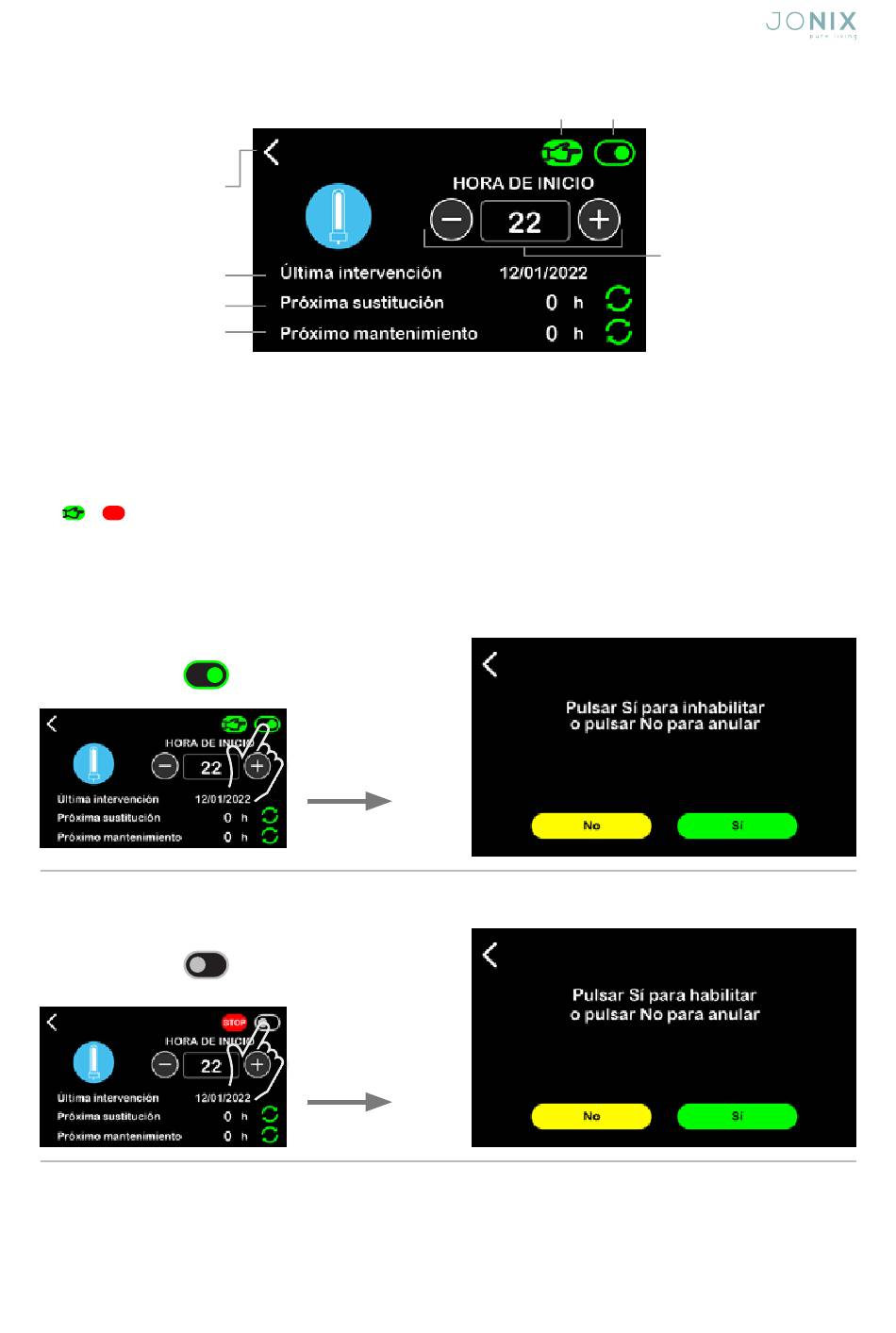 JONIX
pure living

HORA DE INICIO

22

Última intervención 12/01/2022

Próxima sustitución 0 h

Próximo mantenimiento 0 h

HORA DE INICIO

22

Última intervención 12/01/2022

Próxima sustitución 0 h

Próximo mantenimiento 0 h

Pulsar Sí para inhabilitar o pulsar No para anular

No

Sí

STOP

HORA DE INICIO

22

Última intervención 12/01/2022

Próxima sustitución 0 h

Próximo mantenimiento 0 h

Pulsar Sí para habilitar o pulsar No para anular

No

Sí