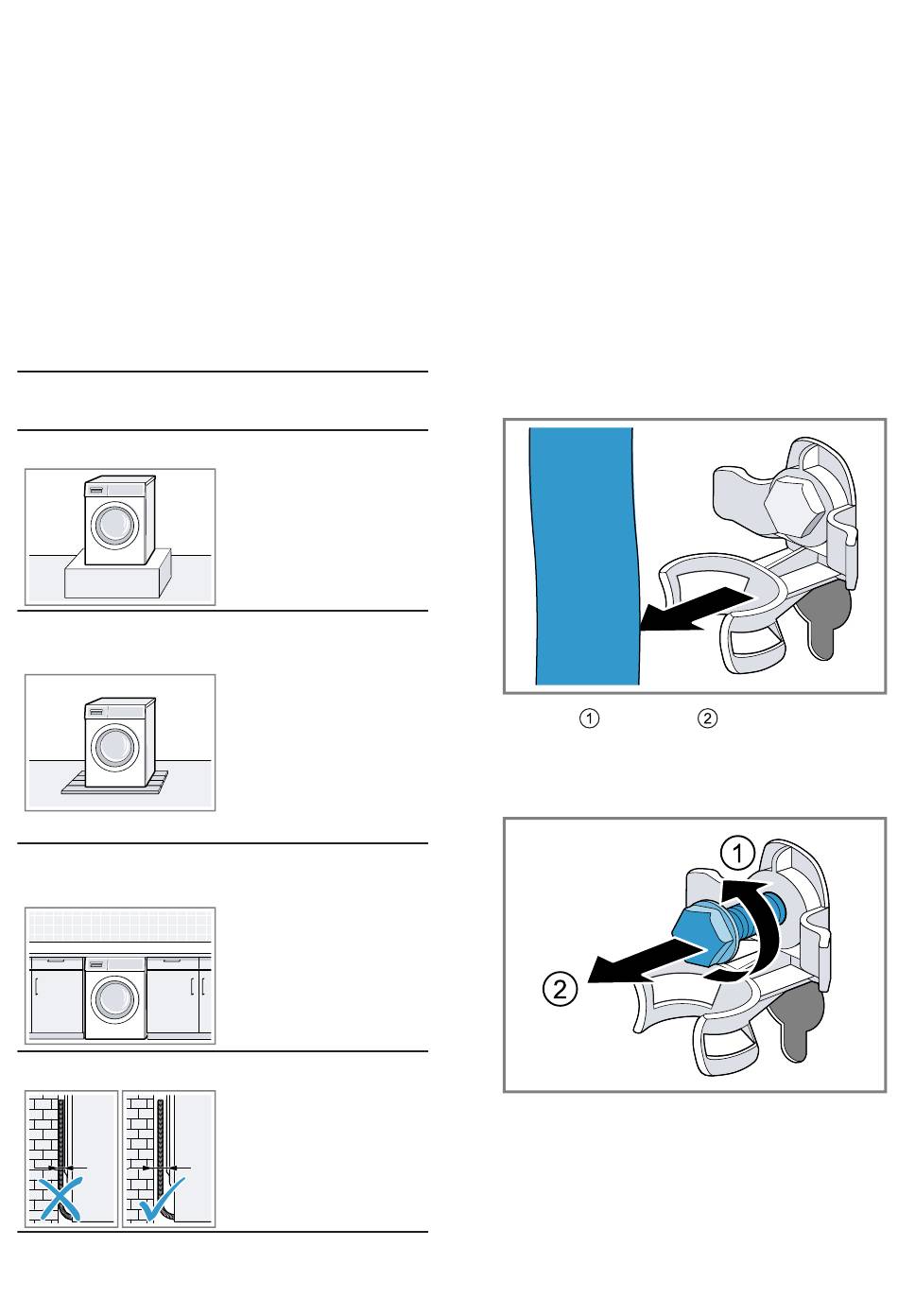 ①
②

1
2