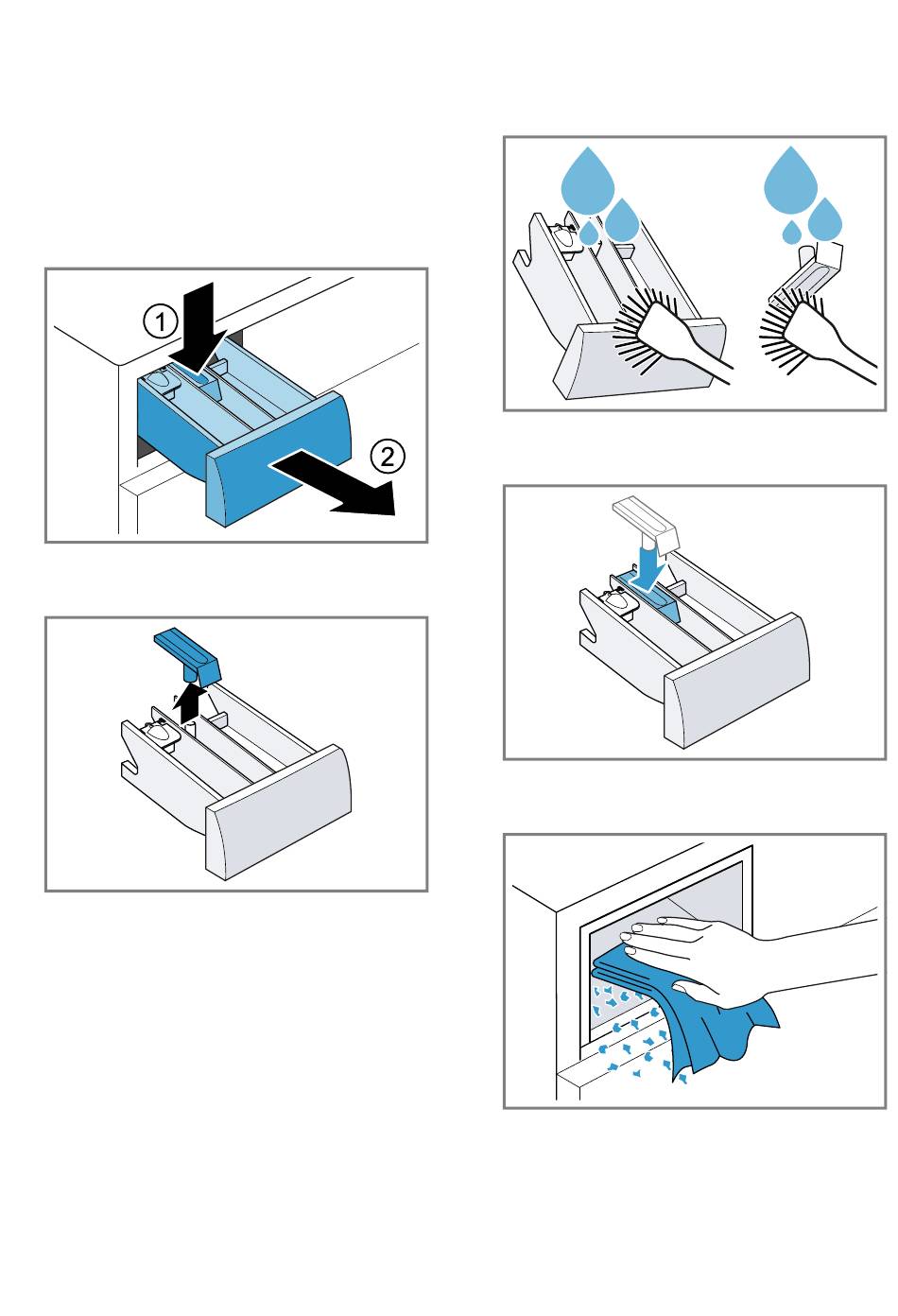 1
2